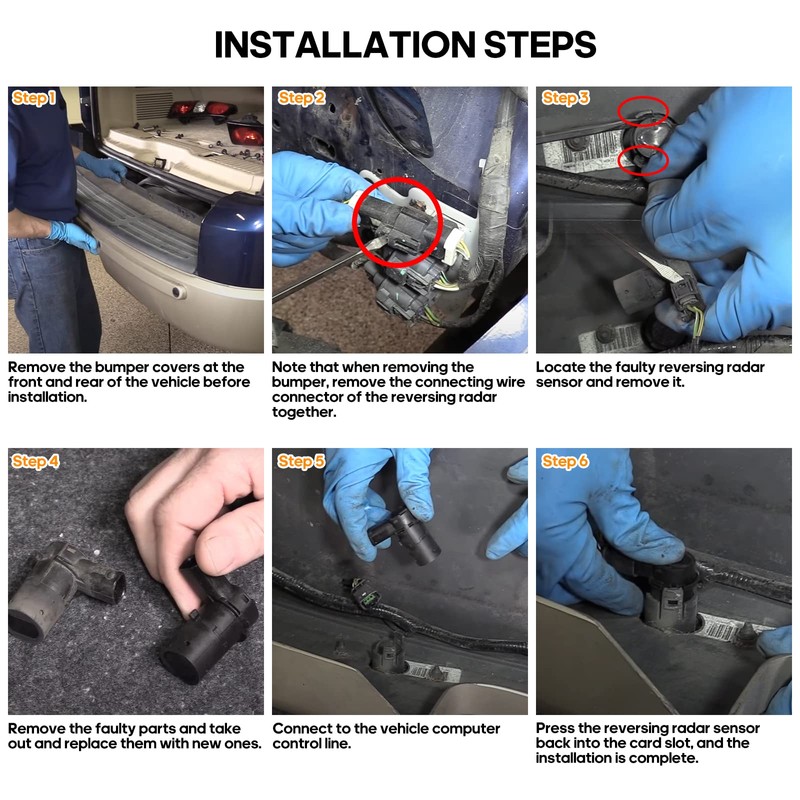 INSTALLATION STEPS

Step 1

Remove the bumper covers at the front and rear of the vehicle before installation.

Step 2

Note that when removing the bumper, remove the connecting wire connector of the reversing radar together.

Step 3

Locate the faulty reversing radar sensor and remove it.

Step 4

Remove the faulty parts and take out and replace them with new ones.

Step 5

Connect to the vehicle computer control line.

Step 6

Press the reversing radar sensor back into the card slot, and the installation is complete.