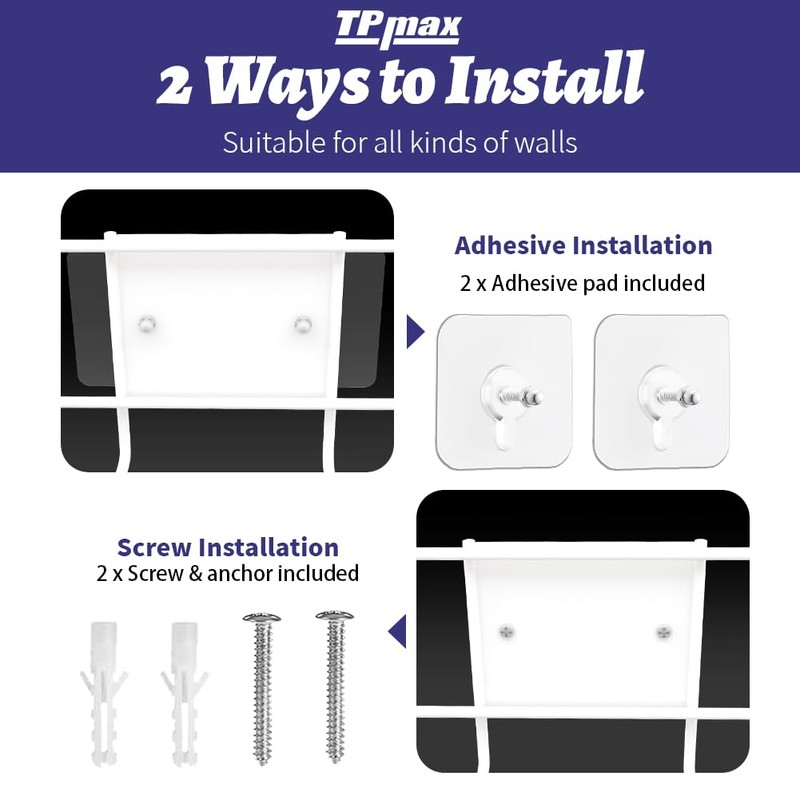 TPmax
2 Ways to Install
Suitable for all kinds of walls

Adhesive Installation
2 x Adhesive pad included

Screw Installation
2 x Screw & anchor included