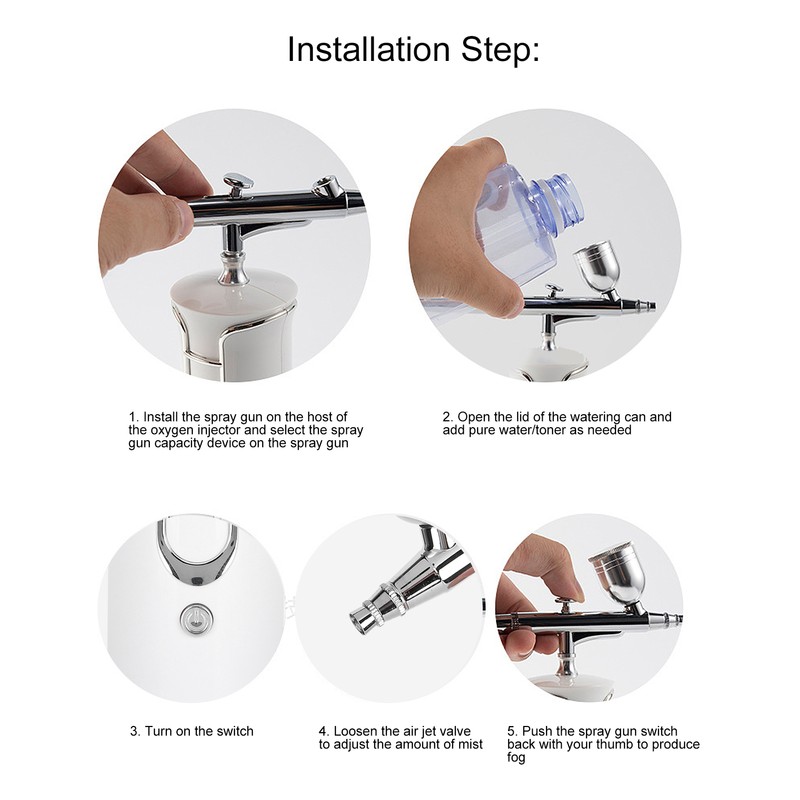 Installation Step:

1. Install the spray gun on the host of the oxygen injector and select the spray gun capacity device on the spray gun

2. Open the lid of the watering can and add pure water/toner as needed

3. Turn on the switch

4. Loosen the air jet valve to adjust the amount of mist

5. Push the spray gun switch back with your thumb to produce fog