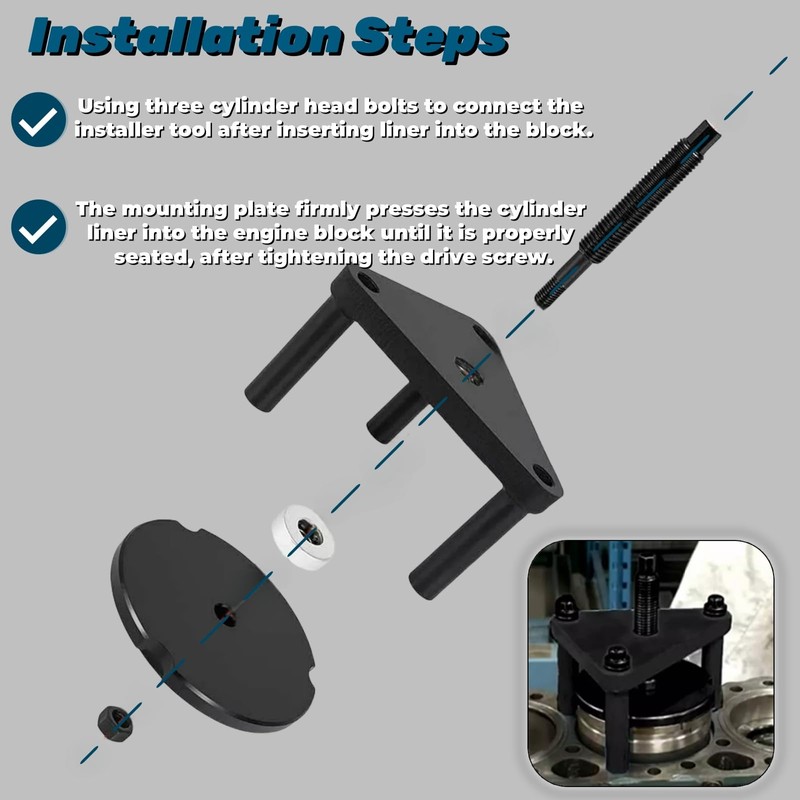 Installation Steps

Using three cylinder head bolts to connect the installer tool after inserting liner into the block.

The mounting plate firmly presses the cylinder liner into the engine block until it is properly seated, after tightening the drive screw.