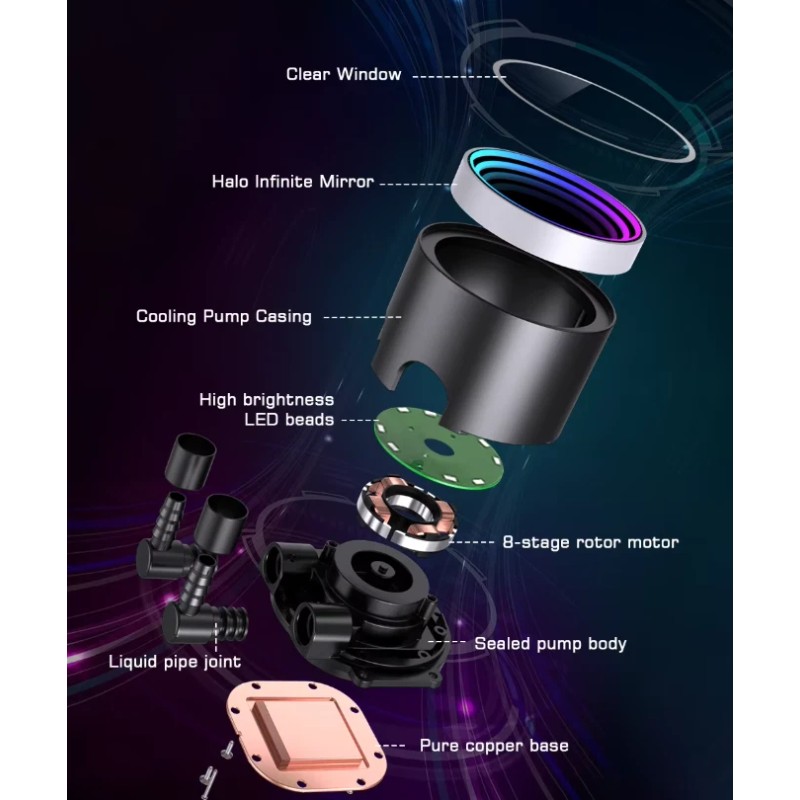 Clear Window

Halo Infinite Mirror

Cooling Pump Casing

High brightness LED beads

8-stage rotor motor

Sealed pump body

Liquid pipe joint

Pure copper base