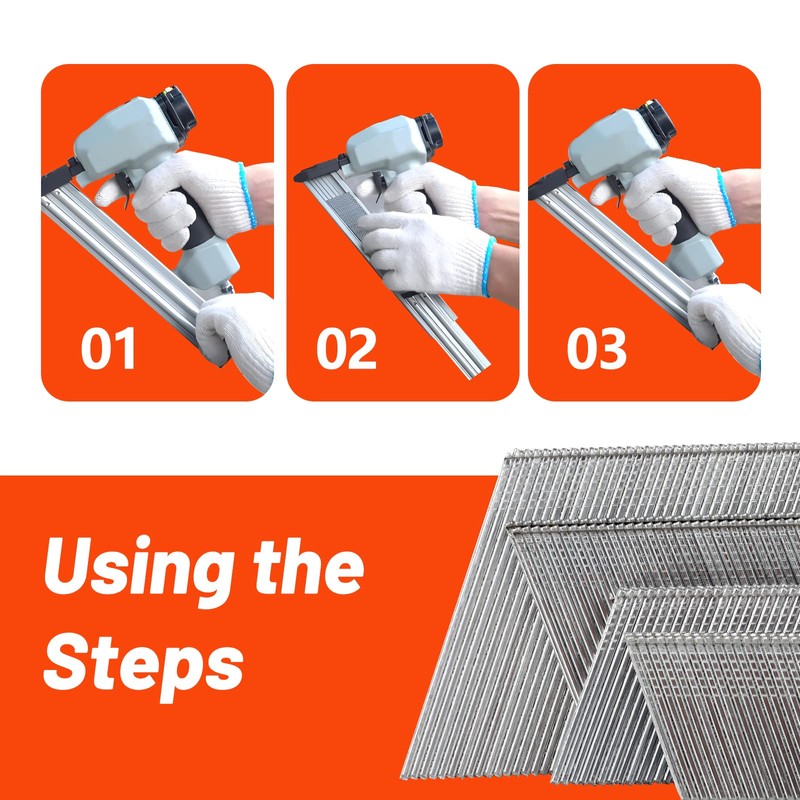 01

02

03

Using the Steps