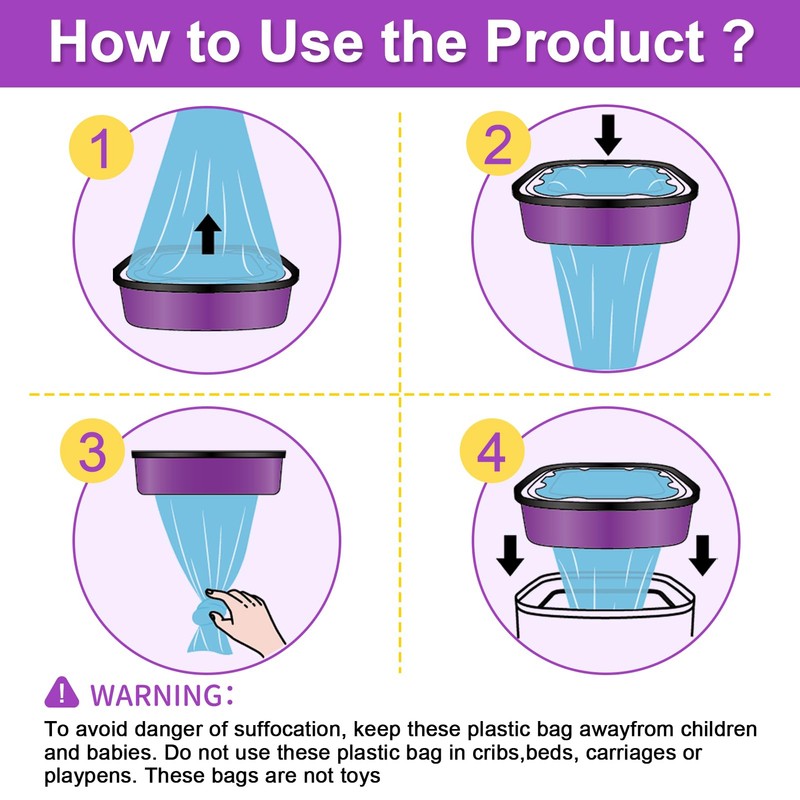 How to Use the Product ?

1

2

3

4

WARNING:

To avoid danger of suffocation, keep these plastic bag awayfrom children and babies. Do not use these plastic bag in cribs,beds, carriages or playpens. These bags are not toys