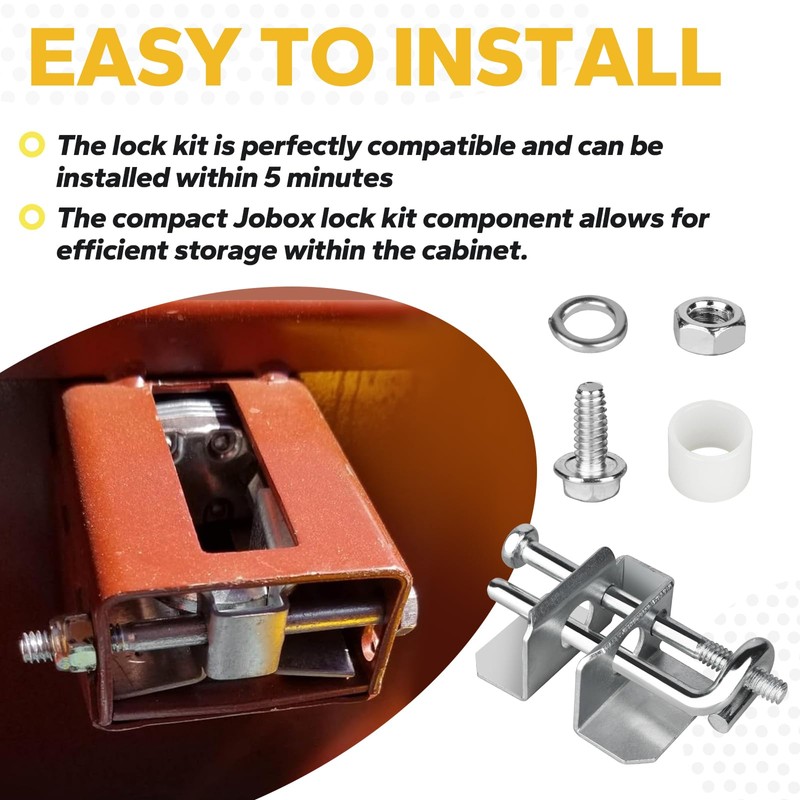 EASY TO INSTALL

The lock kit is perfectly compatible and can be installed within 5 minutes

The compact Jobox lock kit component allows for efficient storage within the cabinet.