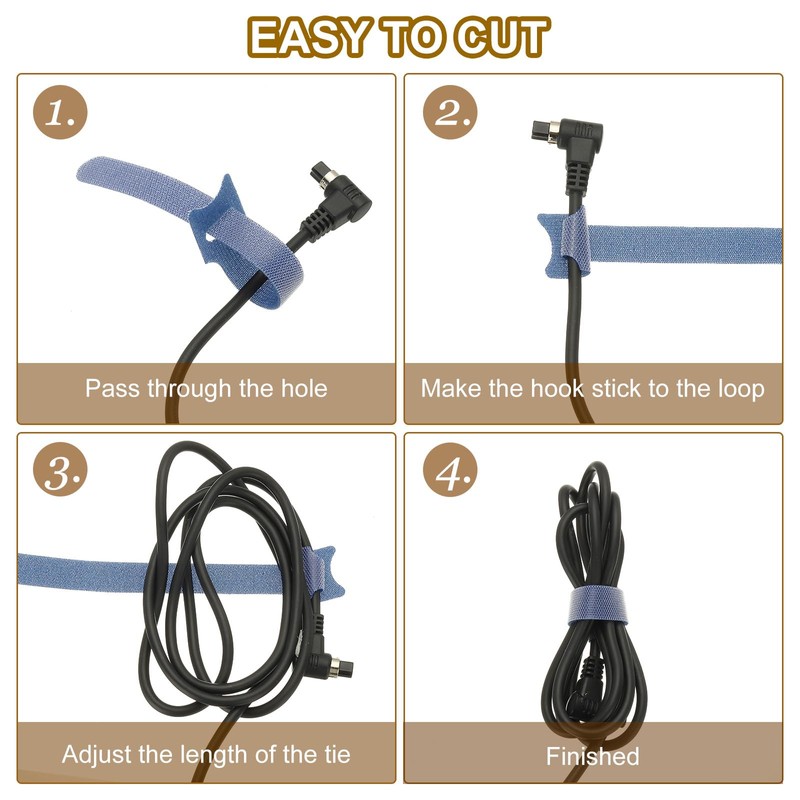 EASY TO CUT

1.

Pass through the hole

2.

Make the hook stick to the loop

3.

Adjust the length of the tie

4.

Finished