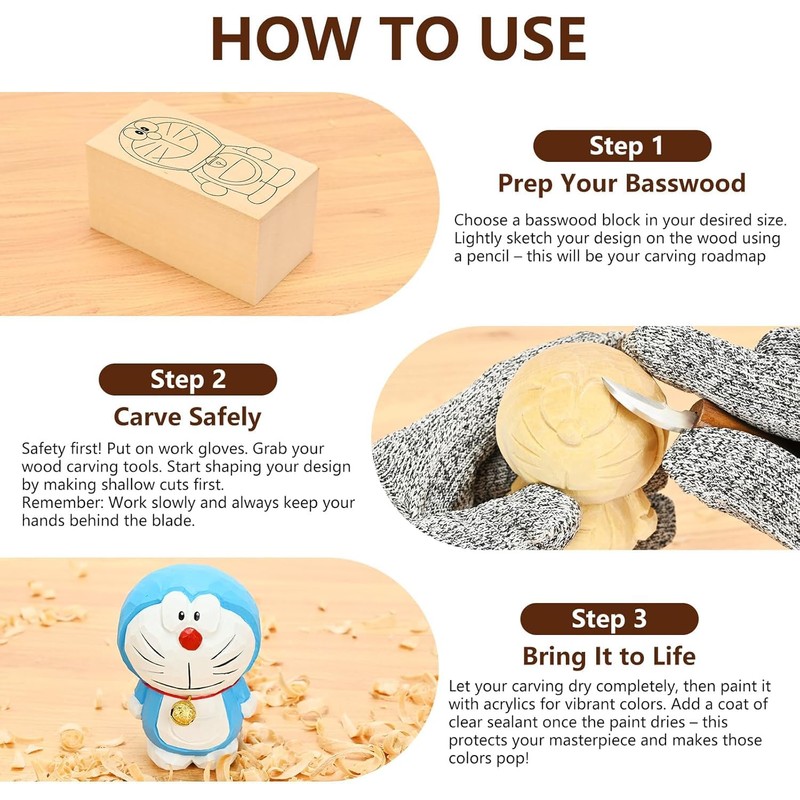 HOW TO USE

Step 1
Prep Your Basswood

Choose a basswood block in your desired size. Lightly sketch your design on the wood using a pencil – this will be your carving roadmap

Step 2
Carve Safely

Safety first! Put on work gloves. Grab your wood carving tools. Start shaping your design by making shallow cuts first.
Remember: Work slowly and always keep your hands behind the blade.

Step 3
Bring It to Life

Let your carving dry completely, then paint it with acrylics for vibrant colors. Add a coat of clear sealant once the paint dries – this protects your masterpiece and makes those colors pop!