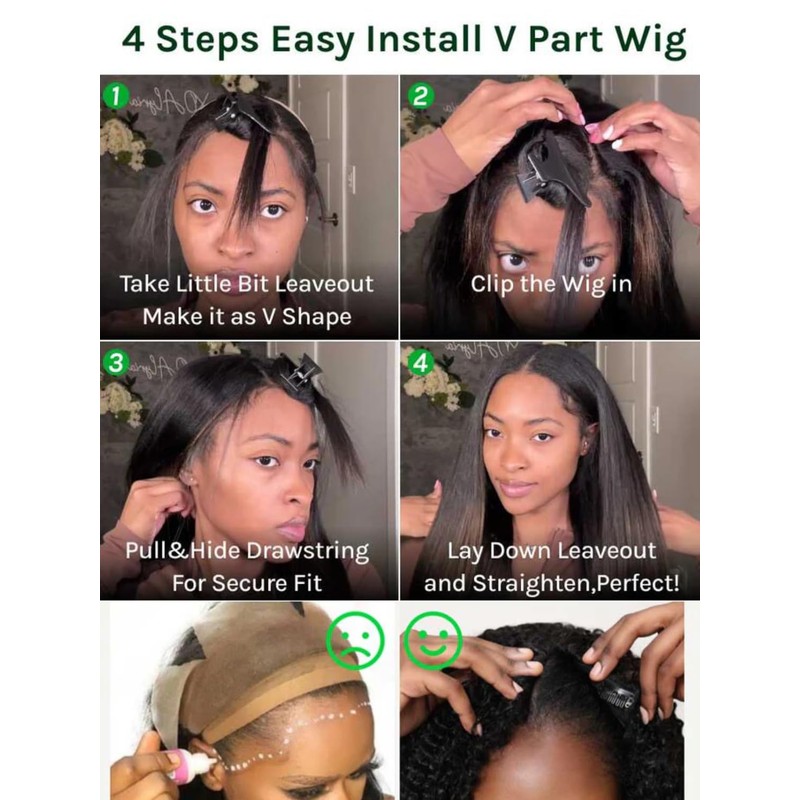 4 Steps Easy Install V Part Wig

1
Take Little Bit Leaveout
Make it as V Shape

2
Clip the Wig in

3
Pull&Hide Drawstring
For Secure Fit

4
Lay Down Leaveout
and Straighten,Perfect!