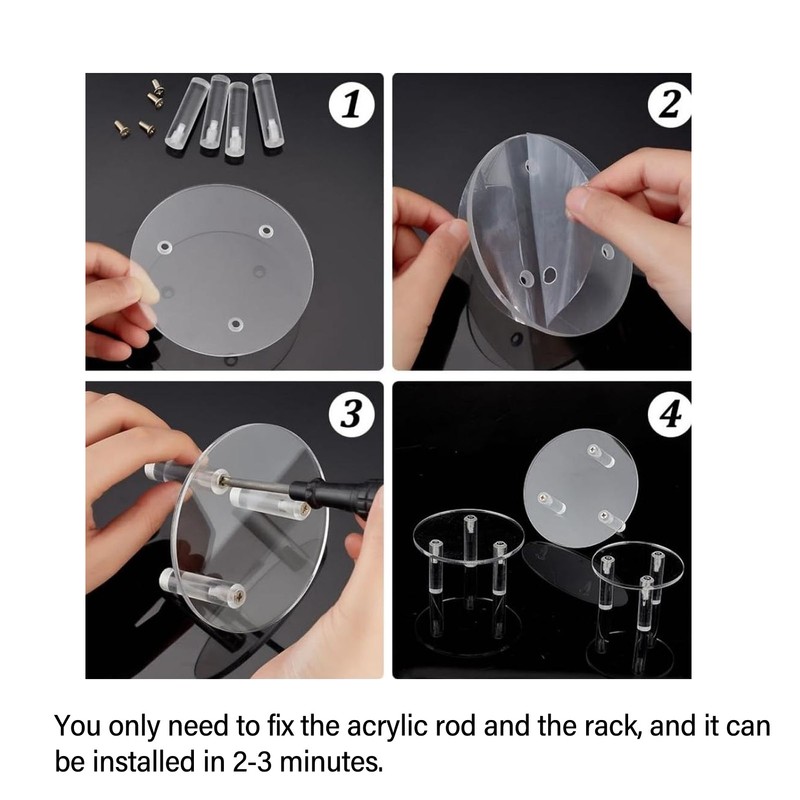 1

2

3

4

You only need to fix the acrylic rod and the rack, and it can be installed in 2-3 minutes.