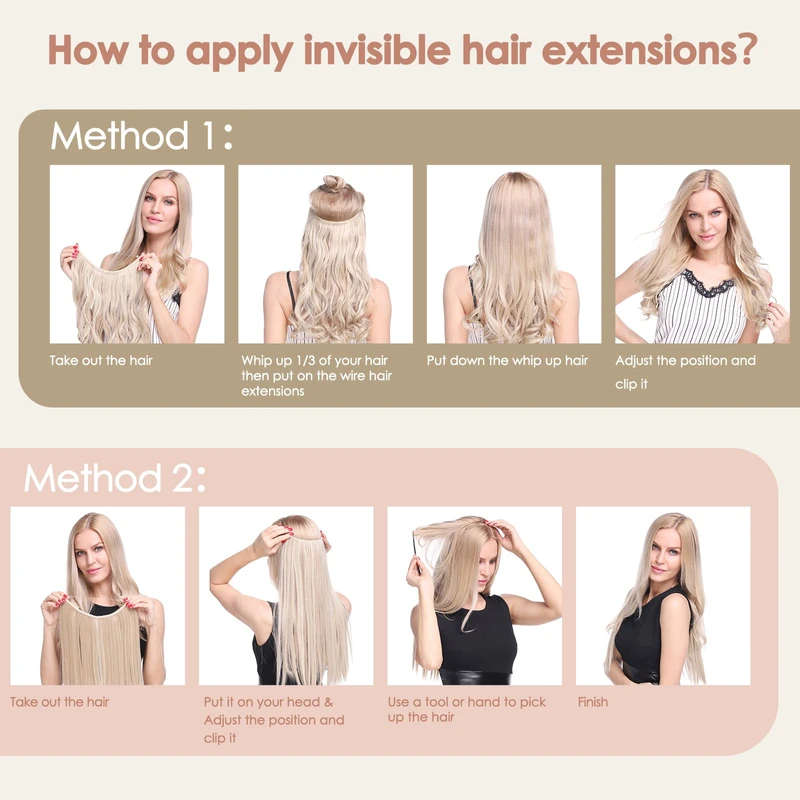 How to apply invisible hair extensions?

Method 1:

Take out the hair

Whip up 1/3 of your hair then put on the wire hair extensions

Put down the whip up hair

Adjust the position and clip it

Method 2:

Take out the hair

Put it on your head & Adjust the position and clip it

Use a tool or hand to pick up the hair

Finish