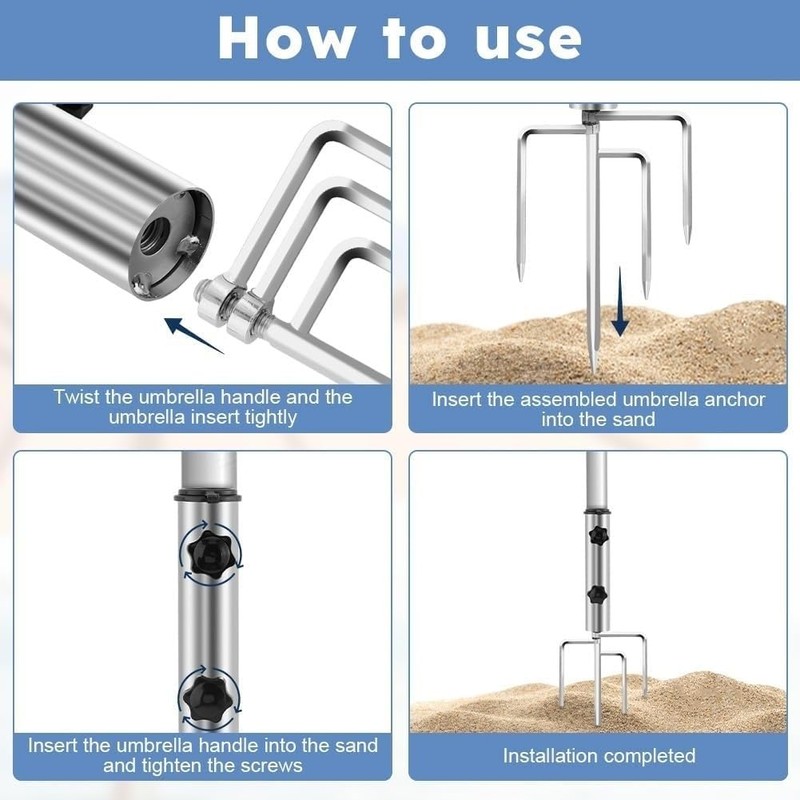 How to use

Twist the umbrella handle and the umbrella insert tightly

Insert the assembled umbrella anchor into the sand

Insert the umbrella handle into the sand and tighten the screws

Installation completed