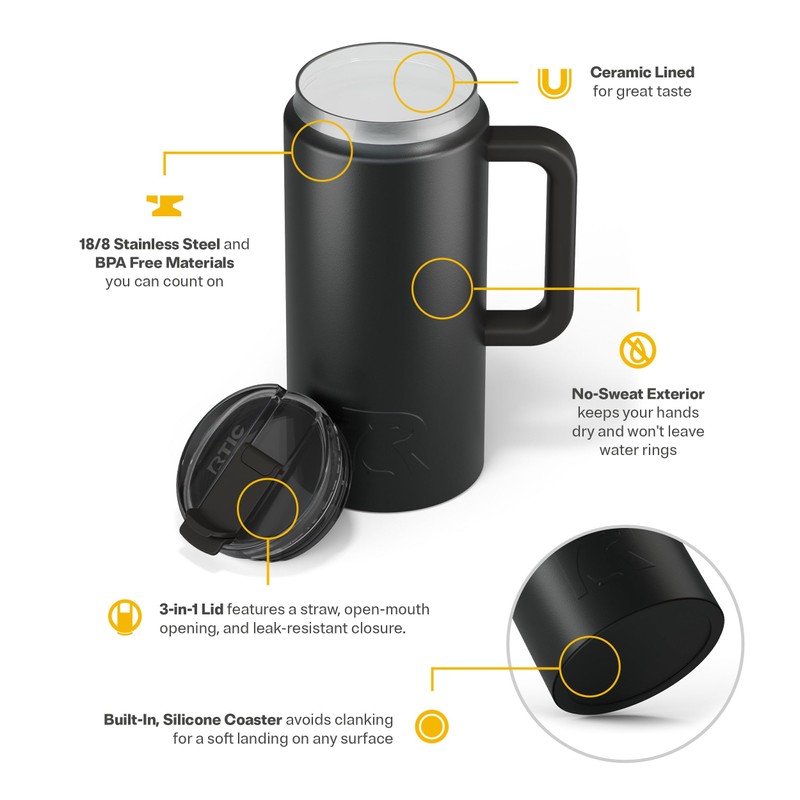 Ceramic Lined
for great taste

18/8 Stainless Steel and
BPA Free Materials
you can count on

No-Sweat Exterior
keeps your hands
dry and won't leave
water rings

RTIC

3-in-1 Lid features a straw, open-mouth opening, and leak-resistant closure.

Built-In, Silicone Coaster avoids clanking for a soft landing on any surface