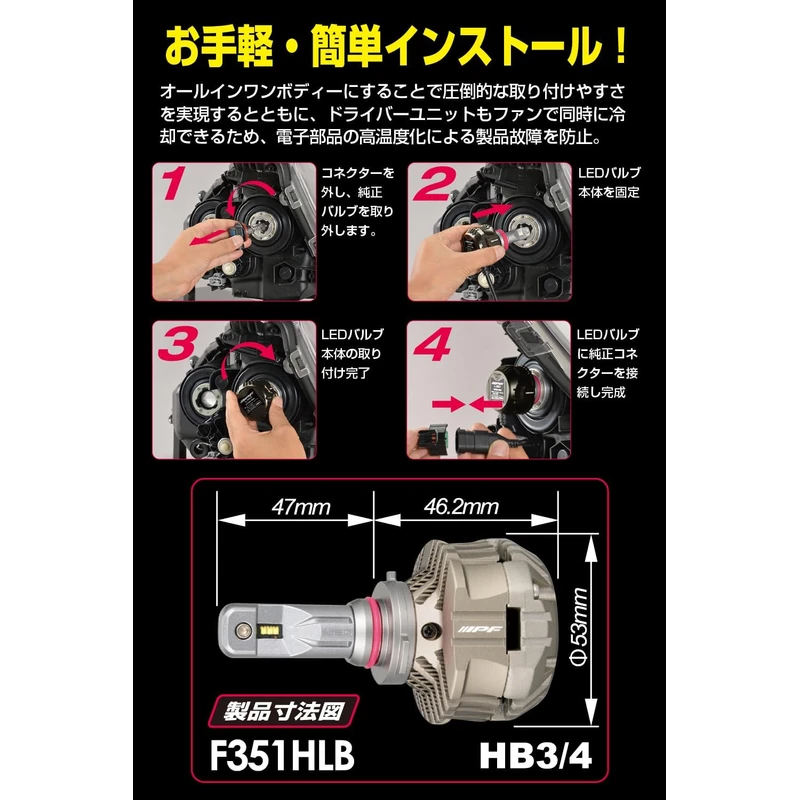 お手軽・簡単インストール！

オールインワンボディーにすることで圧倒的な取り付けやすさを実現するとともに、ドライバーユニットもファンで同時に冷却できるため、電子部品の高温度化による製品故障を防止。

1
コネクターを外し、純正バルブを取り外します。

2
LEDバルブ本体を固定

3
LEDバルブ本体の取り付け完了

4
LEDバルブに純正コネクターを接続し完成

47mm
46.2mm
Φ53mm
IPF

製品寸法図

F351HLB

HB3/4