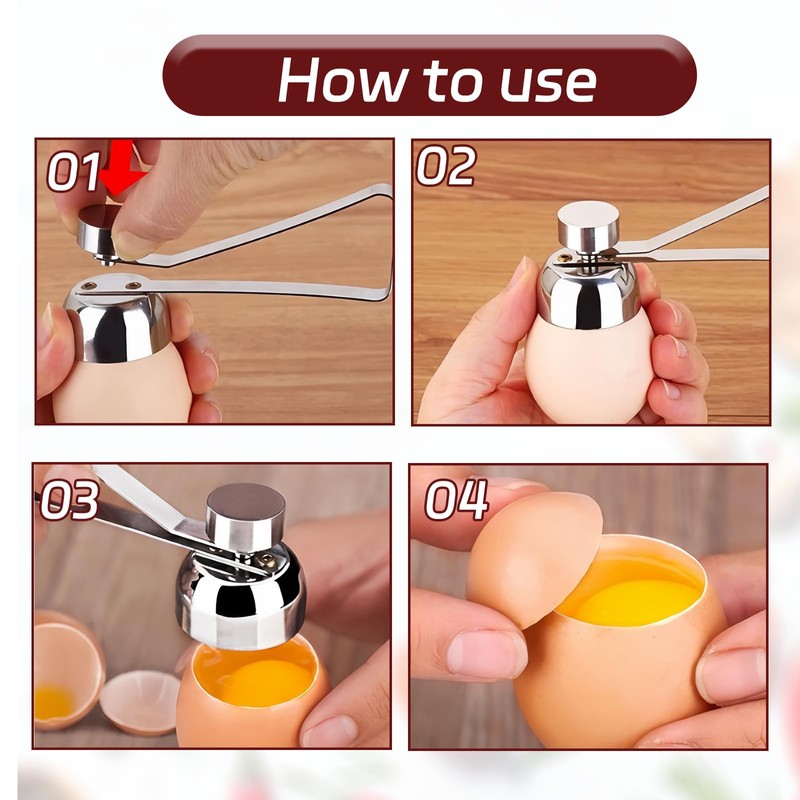 How to use

01

02

03

04