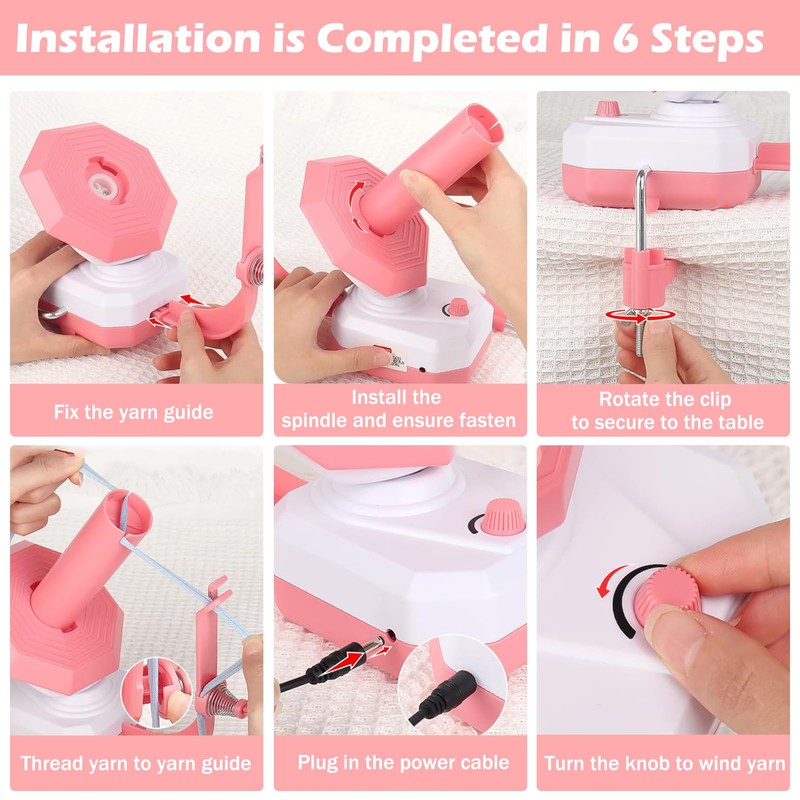 Installation is Completed in 6 Steps

Fix the yarn guide

Install the spindle and ensure fasten

Rotate the clip to secure to the table

Thread yarn to yarn guide

Plug in the power cable

Turn the knob to wind yarn