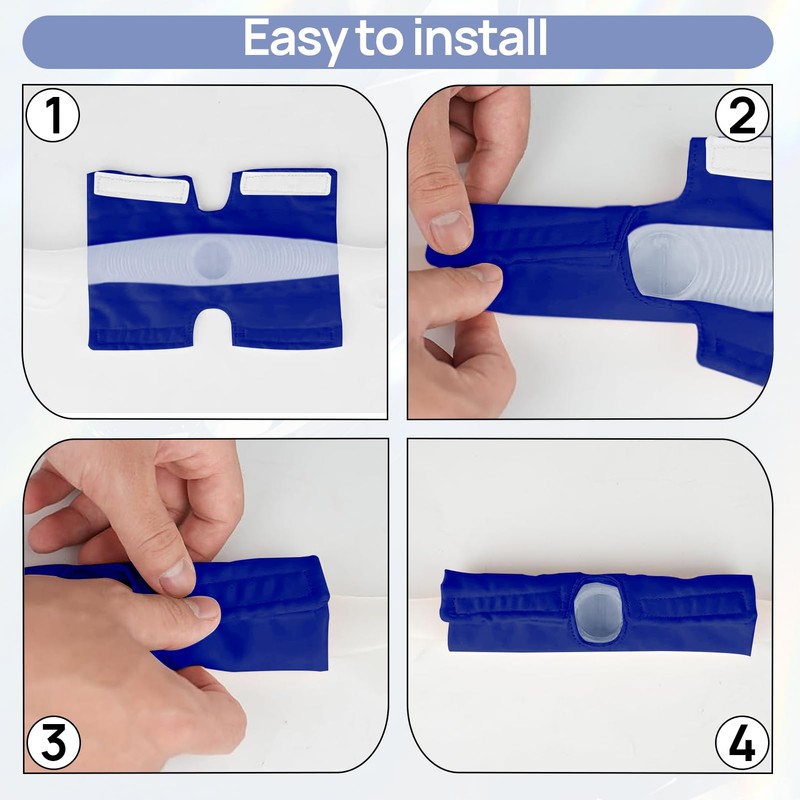 Easy to install

1

2

3

4