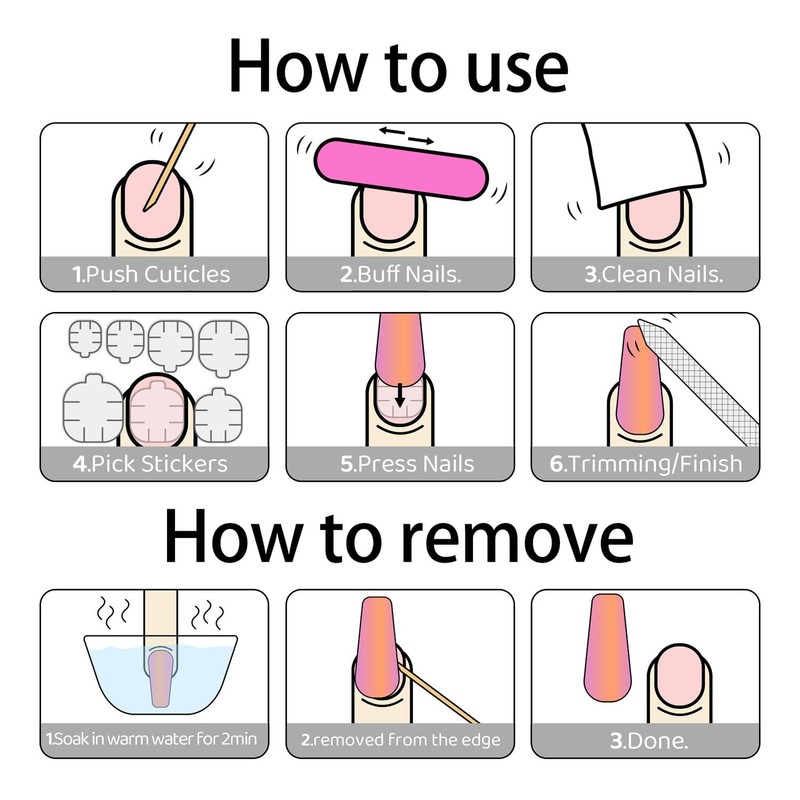 How to use

1.Push Cuticles

2.Buff Nails.

3.Clean Nails.

4.Pick Stickers

5.Press Nails

6.Trimming/Finish

How to remove

1.Soak in warm water for 2min

2.removed from the edge

3.Done.