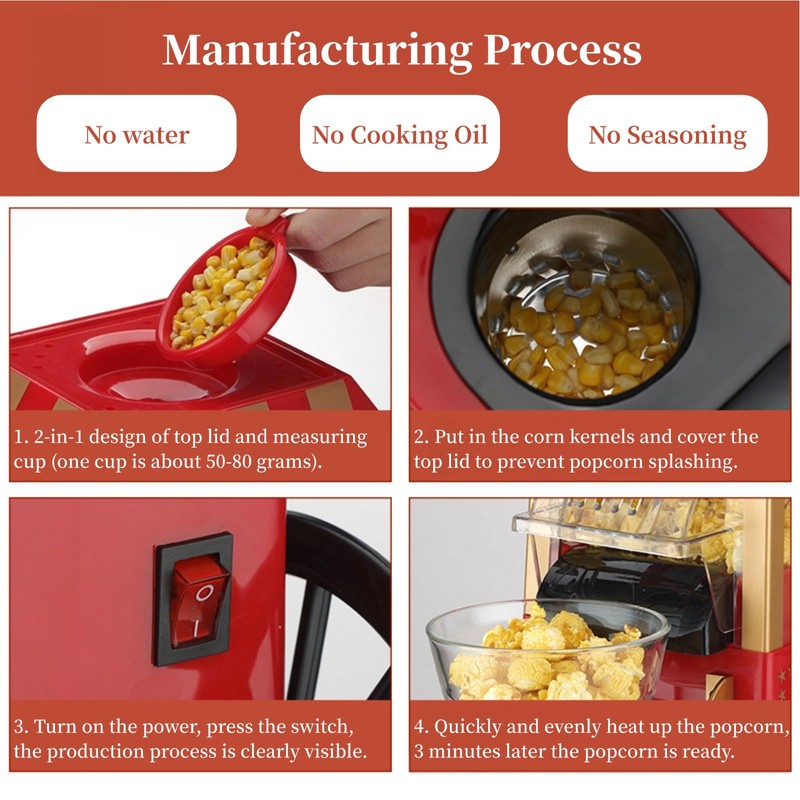 Manufacturing Process

No water

No Cooking Oil

No Seasoning

1. 2-in-1 design of top lid and measuring cup (one cup is about 50-80 grams).

2. Put in the corn kernels and cover the top lid to prevent popcorn splashing.

O
I

3. Turn on the power, press the switch, the production process is clearly visible.

4. Quickly and evenly heat up the popcorn, 3 minutes later the popcorn is ready.