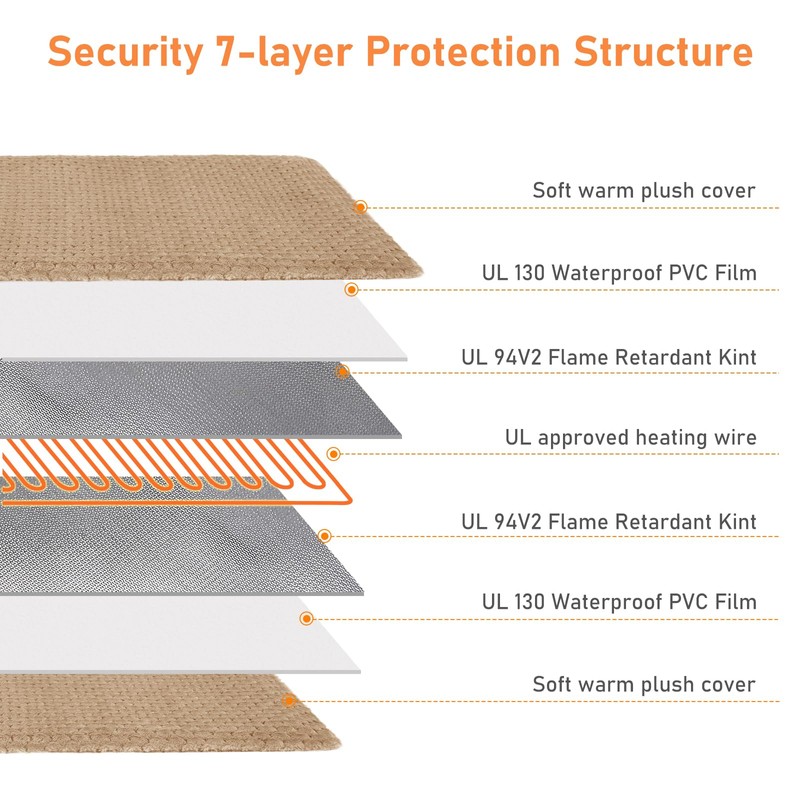 Security 7-layer Protection Structure

Soft warm plush cover

UL 130 Waterproof PVC Film

UL 94V2 Flame Retardant Kint

UL approved heating wire

UL 94V2 Flame Retardant Kint

UL 130 Waterproof PVC Film

Soft warm plush cover