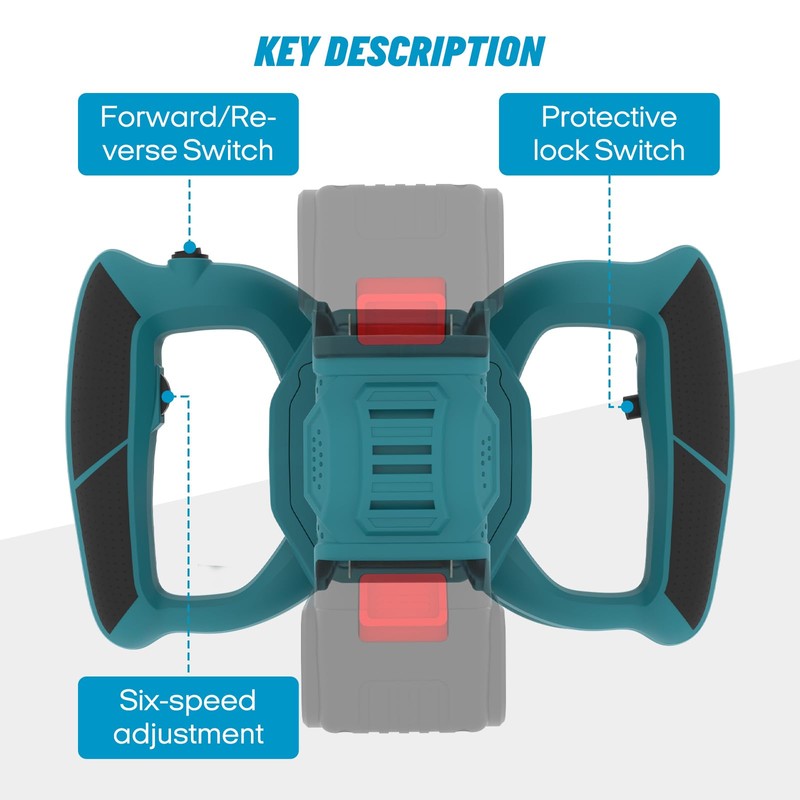 KEY DESCRIPTION

Forward/Reverse Switch

Protective lock Switch

Six-speed adjustment