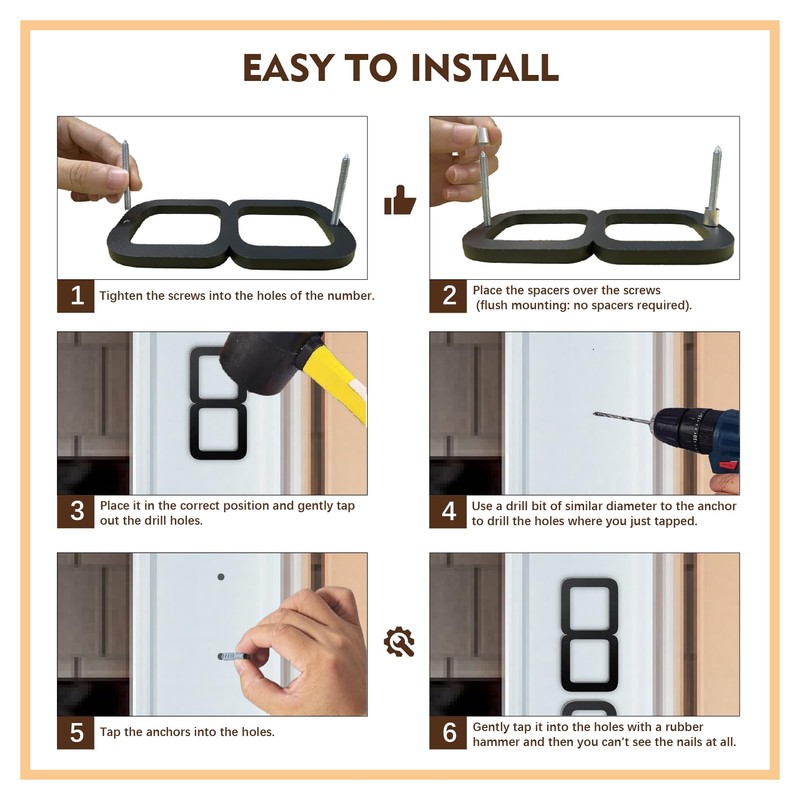 EASY TO INSTALL

1 Tighten the screws into the holes of the number.

2 Place the spacers over the screws (flush mounting: no spacers required).

3 Place it in the correct position and gently tap out the drill holes.

4 Use a drill bit of similar diameter to the anchor to drill the holes where you just tapped.

5 Tap the anchors into the holes.

6 Gently tap it into the holes with a rubber hammer and then you can't see the nails at all.