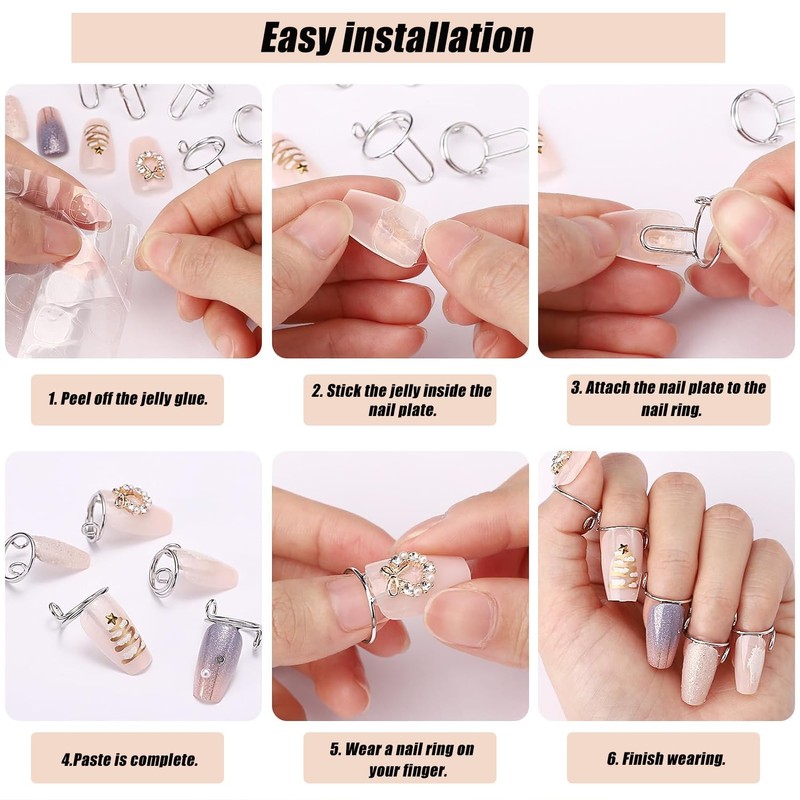 Easy installation

1. Peel off the jelly glue.

2. Stick the jelly inside the nail plate.

3. Attach the nail plate to the nail ring.

4.Paste is complete.

5. Wear a nail ring on your finger.

6. Finish wearing.