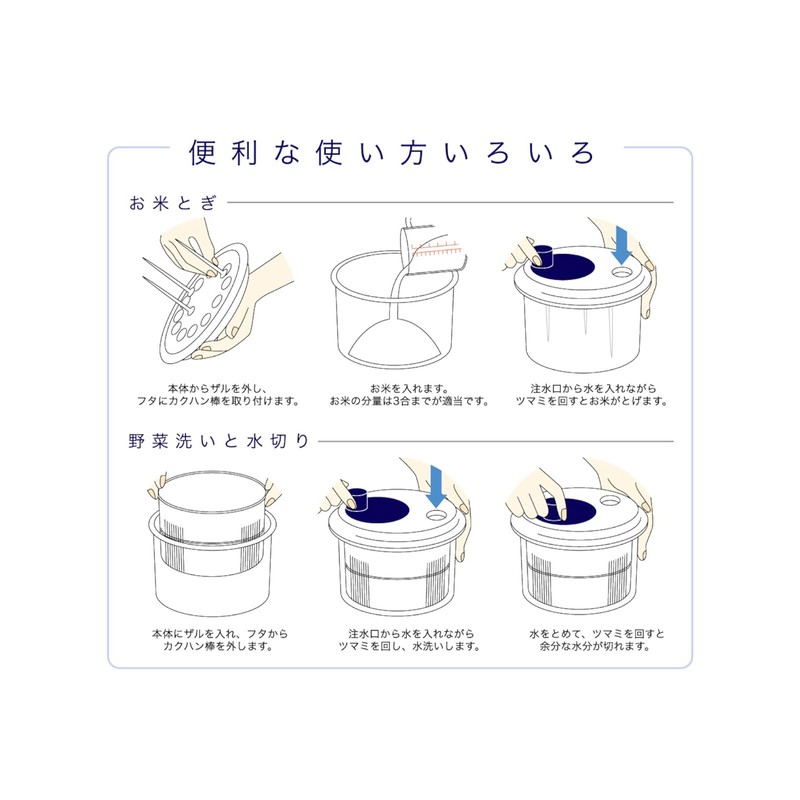 便利な使い方いろいろ

お米とぎ

本体からザルを外し、フタにカクハン棒を取り付けます。

お米を入れます。お米の分量は3合までが適当です。

注水口から水を入れながらツマミを回すとお米がとげます。

野菜洗いと水切り

本体にザルを入れ、フタからカクハン棒を外します。

注水口から水を入れながらツマミを回し、水洗いします。

水をとめて、ツマミを回すと余分な水分が切れます。