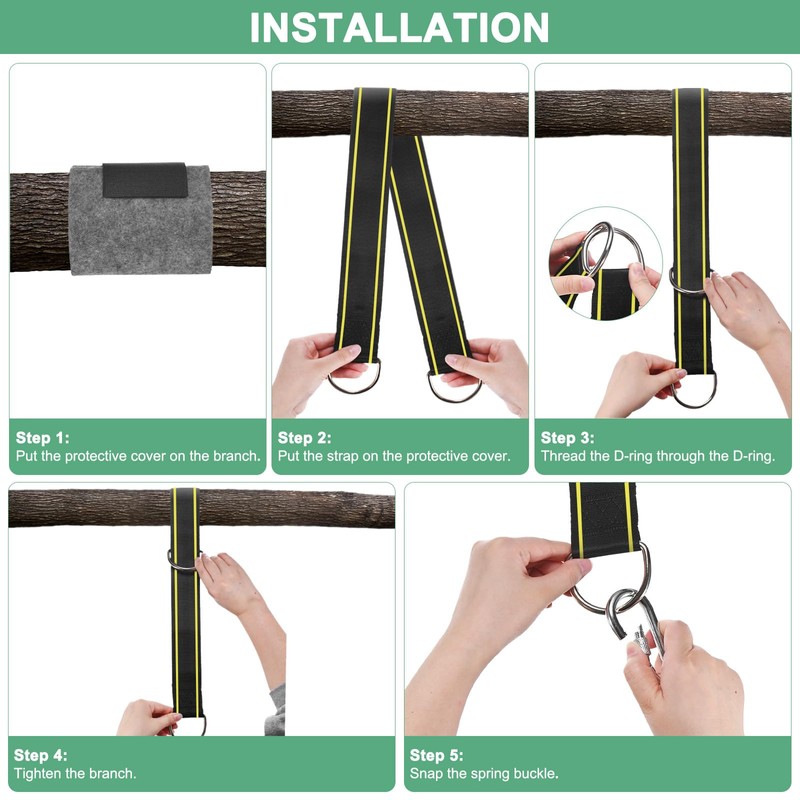 INSTALLATION

Step 1:
Put the protective cover on the branch.

Step 2:
Put the strap on the protective cover.

Step 3:
Thread the D-ring through the D-ring.

Step 4:
Tighten the branch.

Step 5:
Snap the spring buckle.