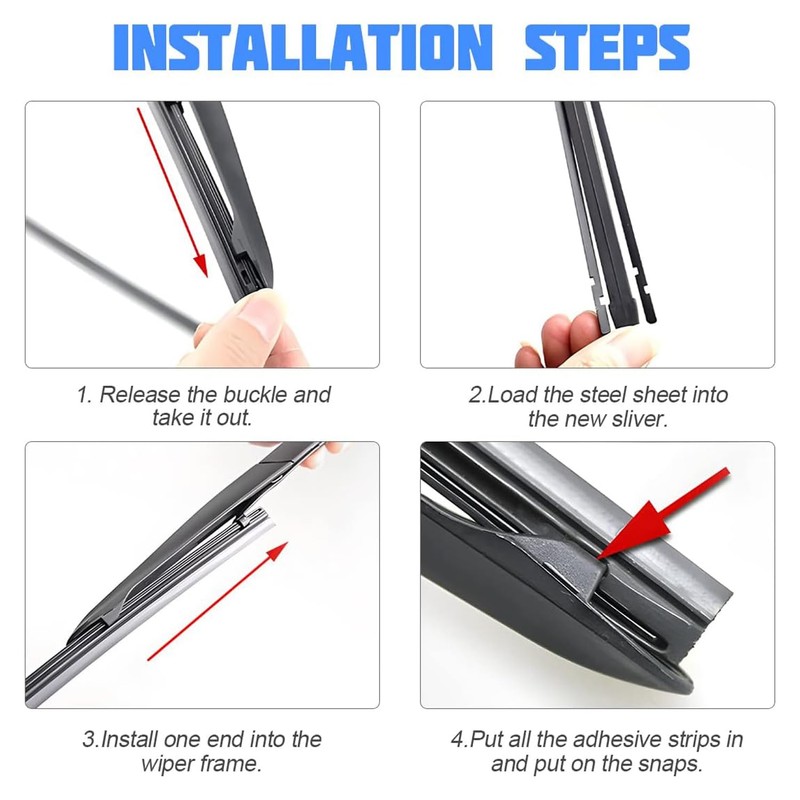 INSTALLATION STEPS

1. Release the buckle and take it out.

2.Load the steel sheet into the new sliver.

3.Install one end into the wiper frame.

4.Put all the adhesive strips in and put on the snaps.