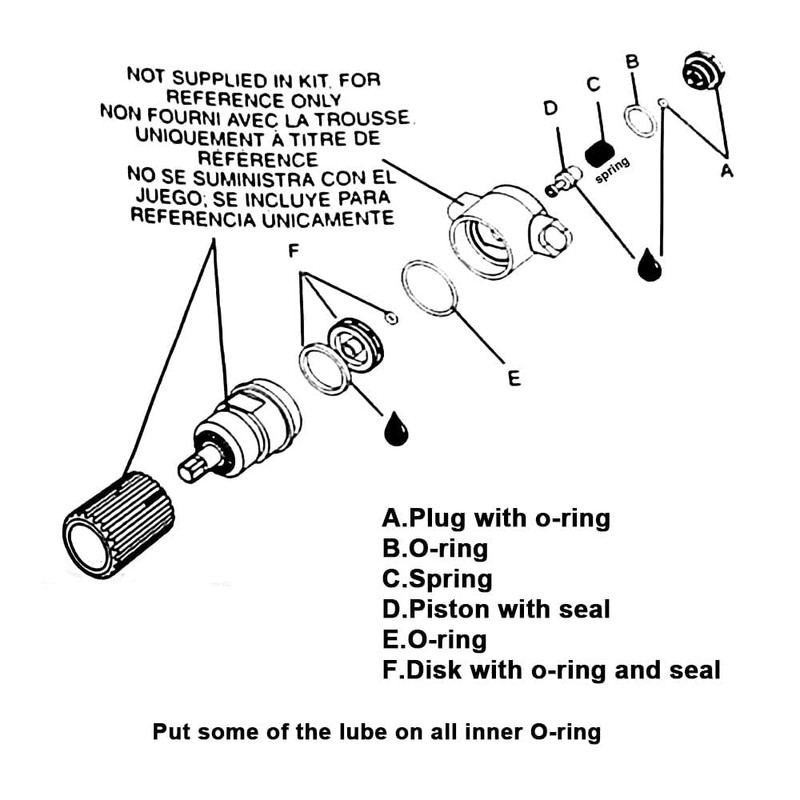 NOT SUPPLIED IN KIT. FOR REFERENCE ONLY
NON FOURNI AVEC LA TROUSSE. UNIQUEMENT À TITRE DE RÉFÉRENCE
NO SE SUMINISTRA CON EL JUEGO; SE INCLUYE PARA REFERENCIA UNICAMENTE

B

C

D

spring

A

F

E

A.Plug with o-ring
B.O-ring
C.Spring
D.Piston with seal
E.O-ring
F.Disk with o-ring and seal

Put some of the lube on all inner O-ring