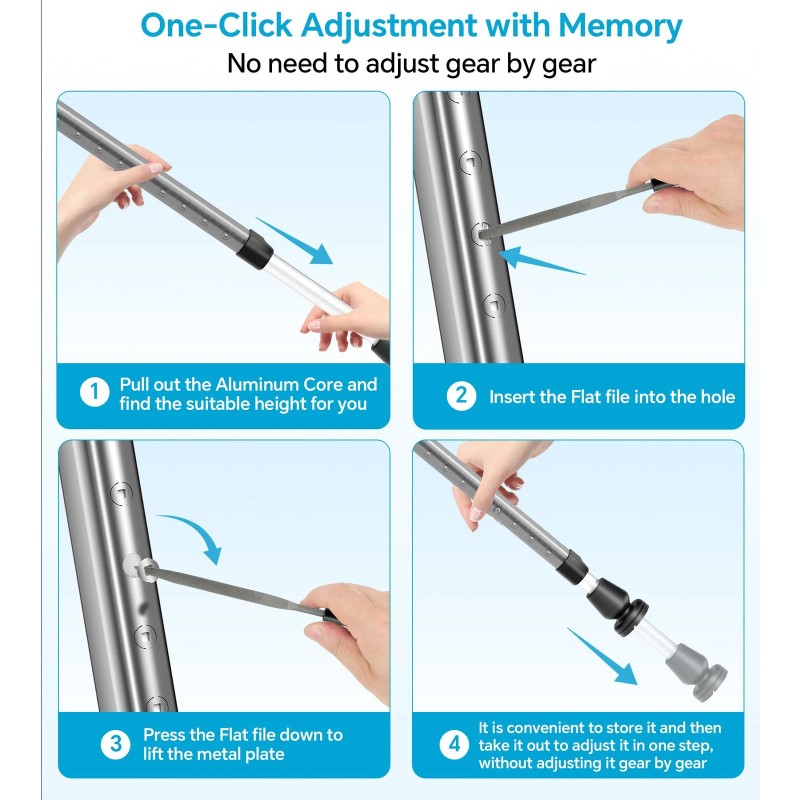 One-Click Adjustment with Memory
No need to adjust gear by gear

1 Pull out the Aluminum Core and find the suitable height for you

2 Insert the Flat file into the hole

3 Press the Flat file down to lift the metal plate

4 It is convenient to store it and then take it out to adjust it in one step, without adjusting it gear by gear