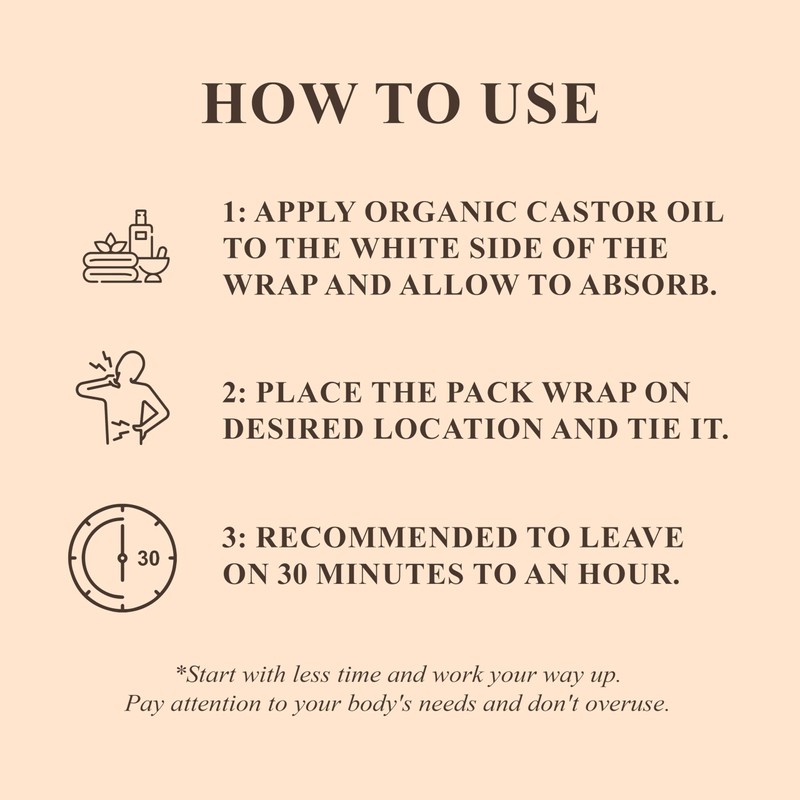 HOW TO USE

1: APPLY ORGANIC CASTOR OIL TO THE WHITE SIDE OF THE WRAP AND ALLOW TO ABSORB.

2: PLACE THE PACK WRAP ON DESIRED LOCATION AND TIE IT.

30

3: RECOMMENDED TO LEAVE ON 30 MINUTES TO AN HOUR.

*Start with less time and work your way up. Pay attention to your body's needs and don't overuse.