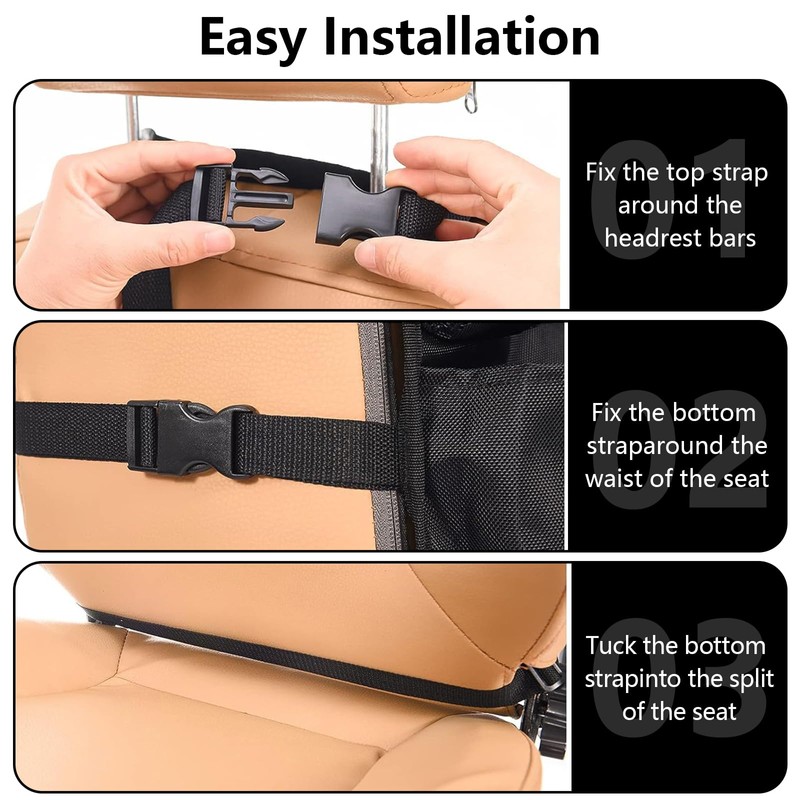 Easy Installation

01
Fix the top strap around the headrest bars

02
Fix the bottom straparound the waist of the seat

03
Tuck the bottom strapinto the split of the seat