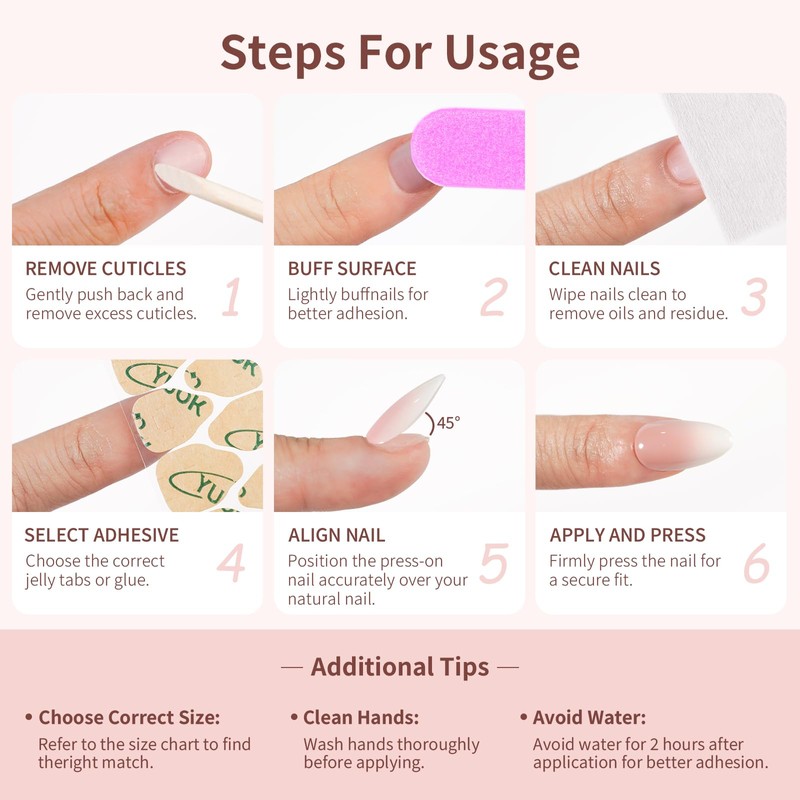 Steps For Usage

REMOVE CUTICLES
Gently push back and remove excess cuticles.
1

BUFF SURFACE
Lightly buffnails for better adhesion.
2

CLEAN NAILS
Wipe nails clean to remove oils and residue.
3

YUOK YUOK YU

SELECT ADHESIVE
Choose the correct jelly tabs or glue.
4

45°

ALIGN NAIL
Position the press-on nail accurately over your natural nail.
5

APPLY AND PRESS
Firmly press the nail for a secure fit.
6

— Additional Tips —

• Choose Correct Size:
Refer to the size chart to find theright match.

• Clean Hands:
Wash hands thoroughly before applying.

• Avoid Water:
Avoid water for 2 hours after application for better adhesion.