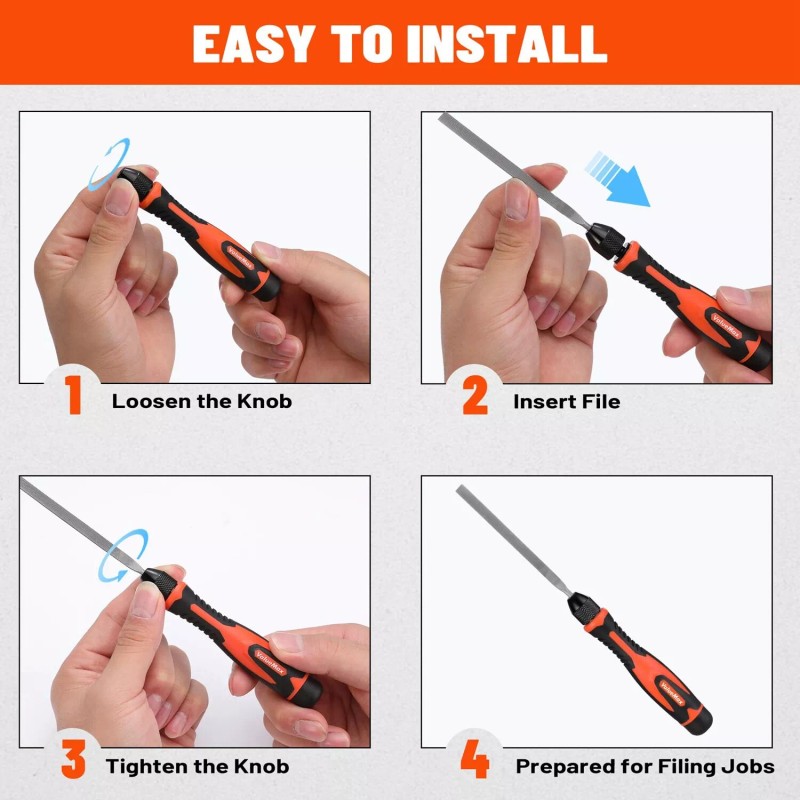 EASY TO INSTALL

ValueMax

1 Loosen the Knob

ValueMax

2 Insert File

ValueMax

3 Tighten the Knob

ValueMax

4 Prepared for Filing Jobs