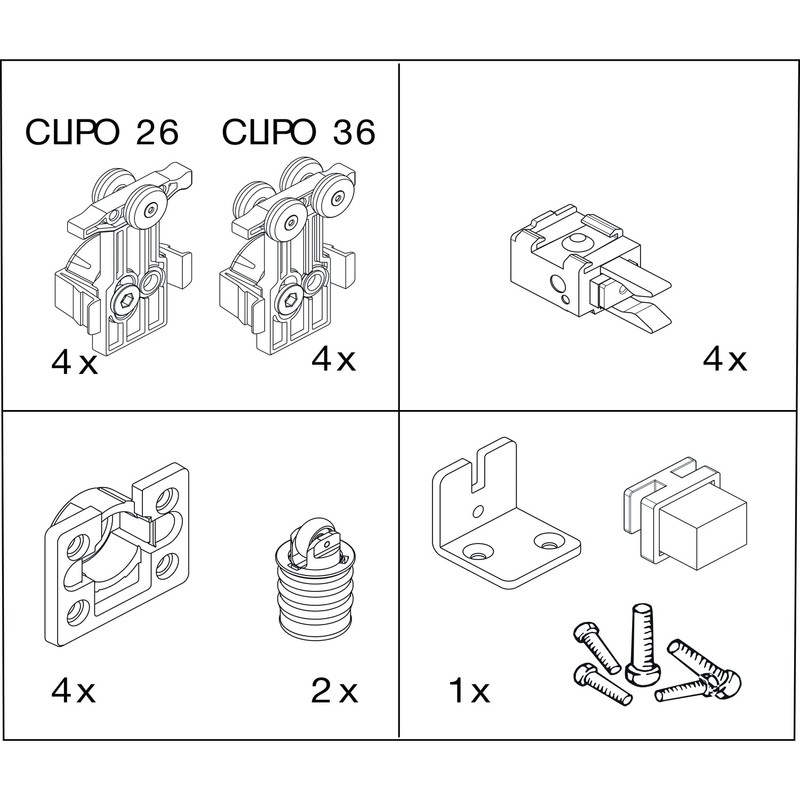 CLIPO 26 CLIPO 36

4 x

4 x

4 x

4 x

2 x

1 x