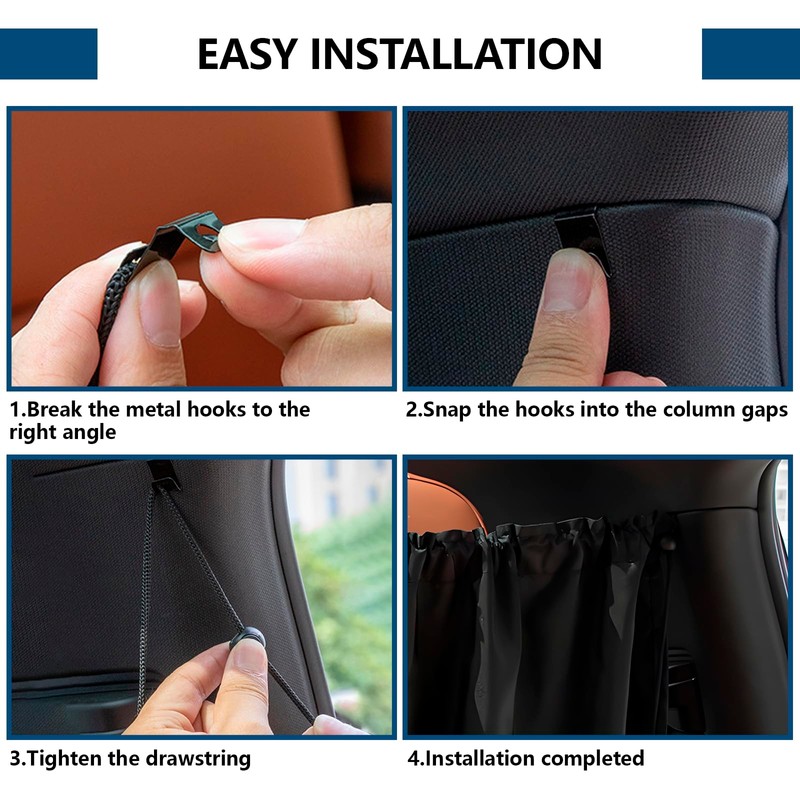 EASY INSTALLATION

1.Break the metal hooks to the right angle

2.Snap the hooks into the column gaps

3.Tighten the drawstring

4.Installation completed