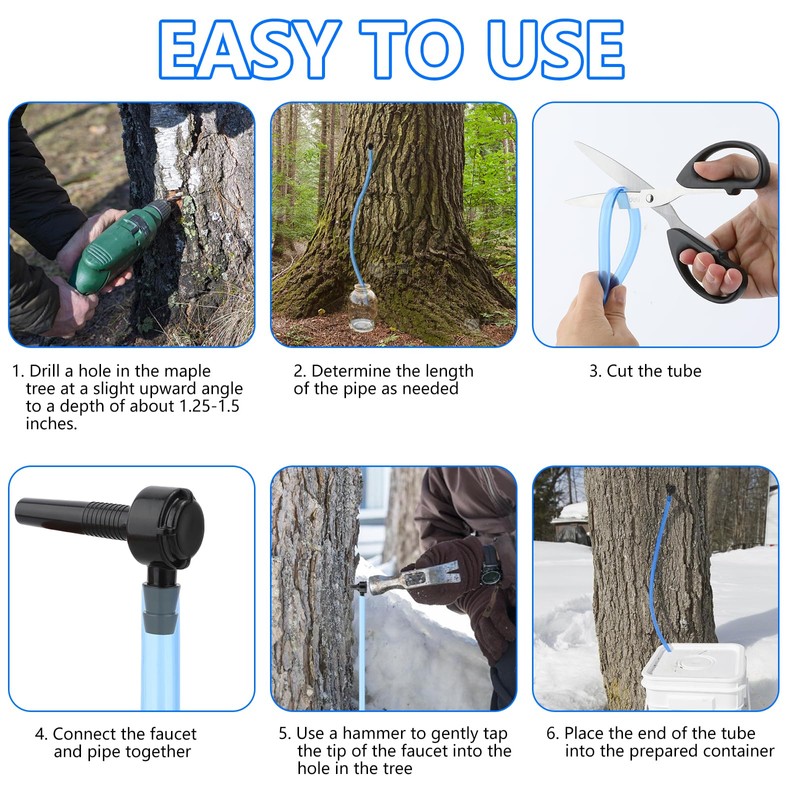 EASY TO USE

1. Drill a hole in the maple tree at a slight upward angle to a depth of about 1.25-1.5 inches.

2. Determine the length of the pipe as needed

3. Cut the tube

4. Connect the faucet and pipe together

5. Use a hammer to gently tap the tip of the faucet into the hole in the tree

6. Place the end of the tube into the prepared container