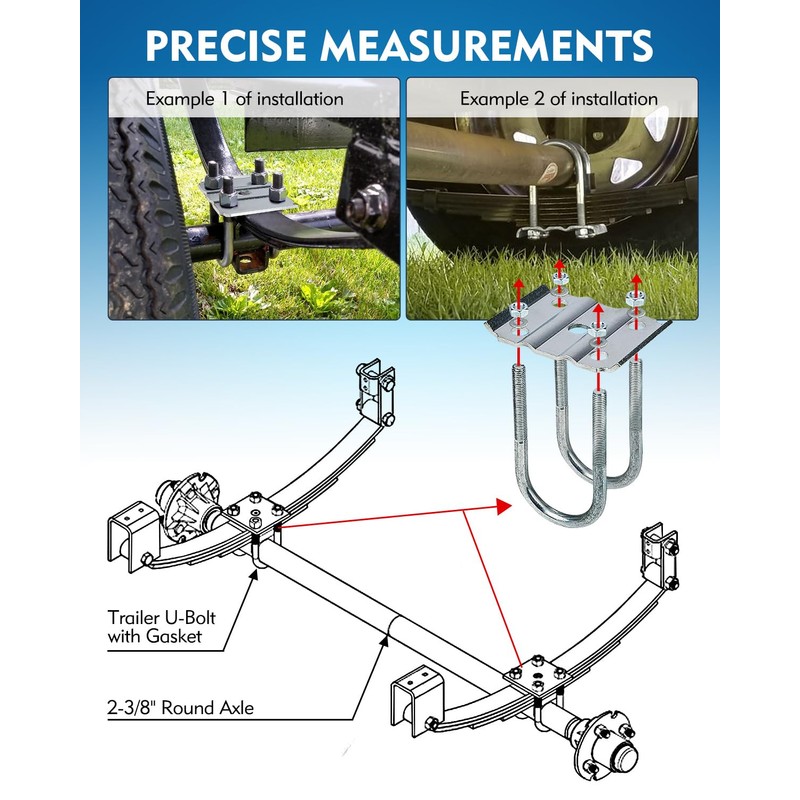 PRECISE MEASUREMENTS

Example 1 of installation

Example 2 of installation

Trailer U-Bolt with Gasket

2-3/8" Round Axle