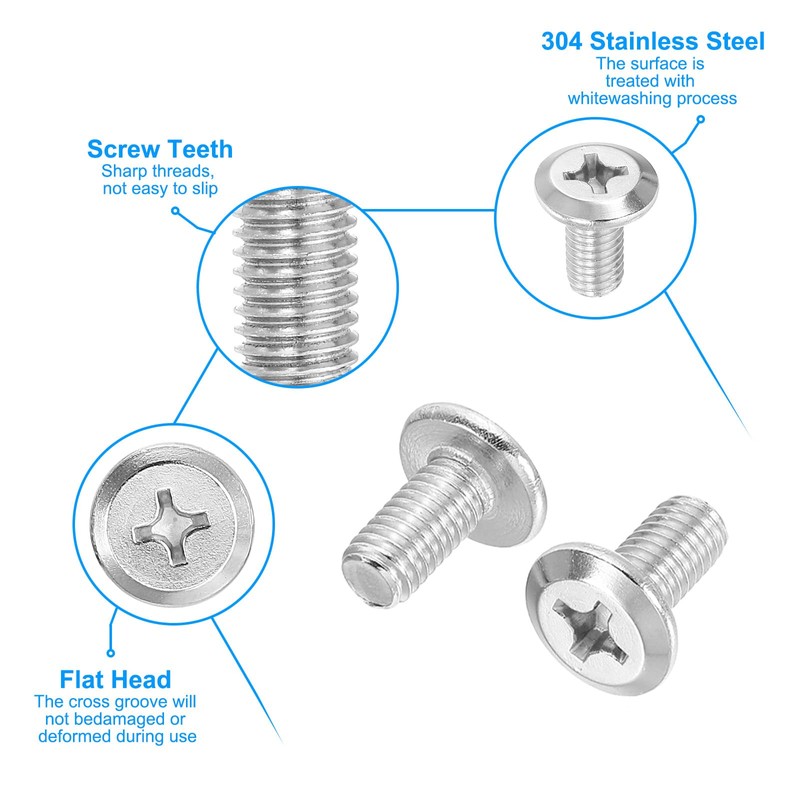 304 Stainless Steel
The surface is treated with whitewashing process

Screw Teeth
Sharp threads, not easy to slip

Flat Head
The cross groove will not bedamaged or deformed during use