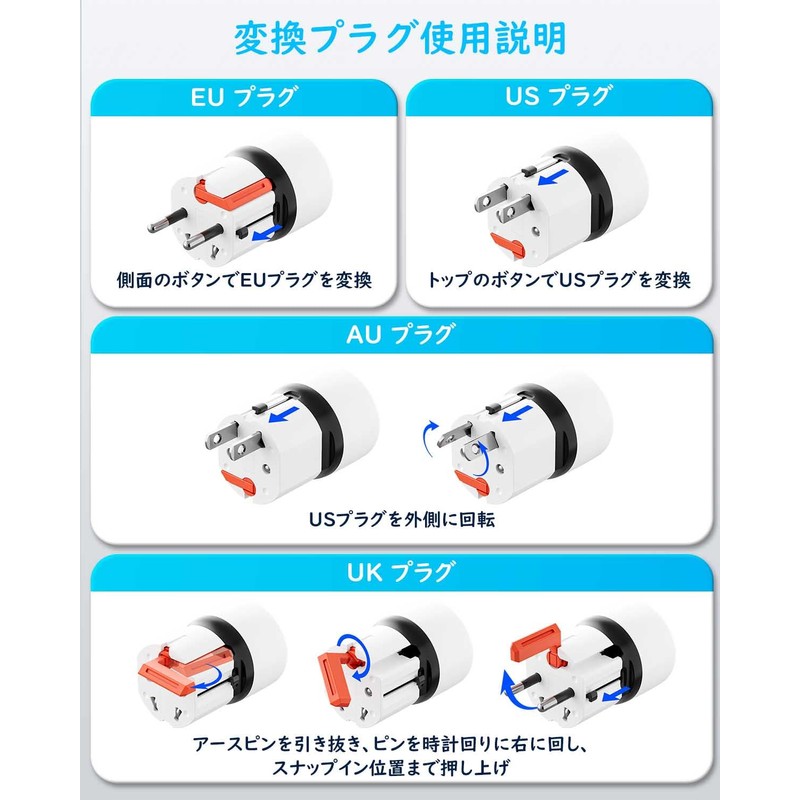 変換プラグ使用説明

EU プラグ

側面のボタンでEUプラグを変換

US プラグ

トップのボタンでUSプラグを変換

AU プラグ

USプラグを外側に回転

UK プラグ

アースピンを引き抜き、ピンを時計回りに右に回し、スナップイン位置まで押し上げ