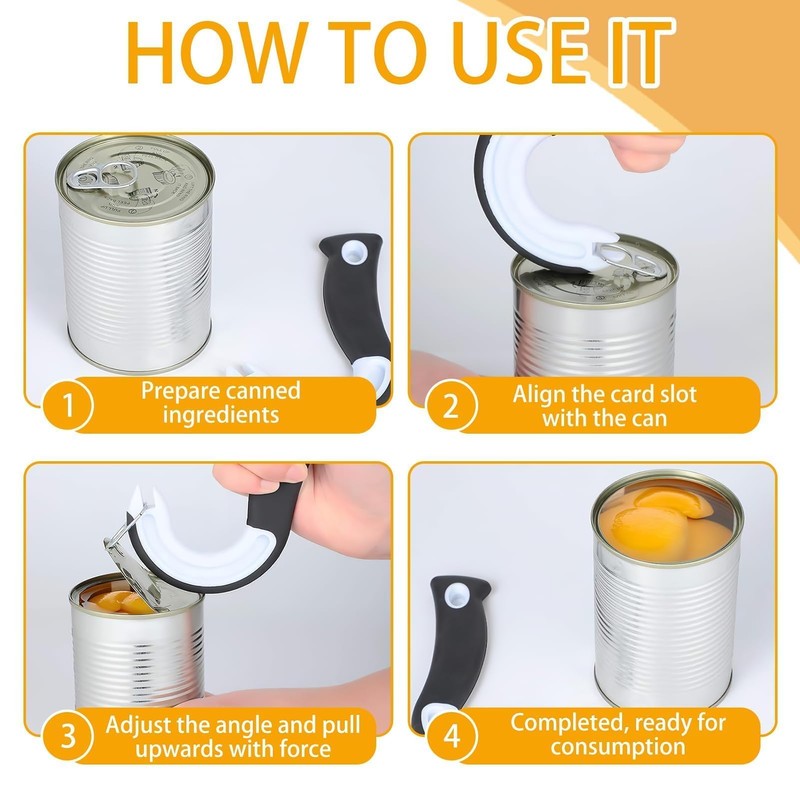 HOW TO USE IT

1 Prepare canned ingredients

2 Align the card slot with the can

3 Adjust the angle and pull upwards with force

4 Completed, ready for consumption