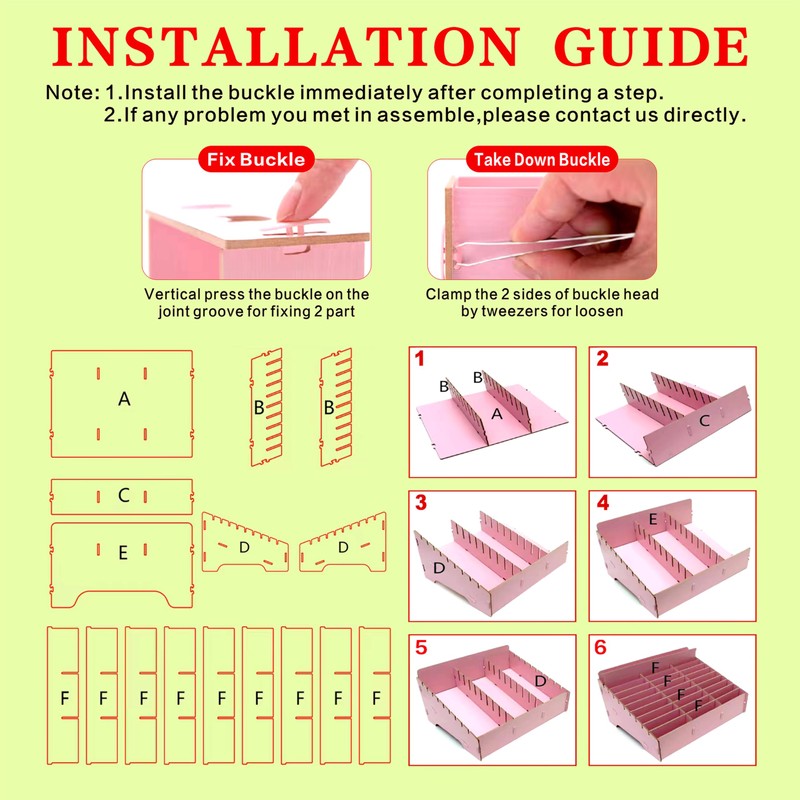 INSTALLATION GUIDE

Note: 1.Install the buckle immediately after completing a step.
2.If any problem you met in assemble,please contact us directly.

Fix Buckle

Vertical press the buckle on the joint groove for fixing 2 part

Take Down Buckle

Clamp the 2 sides of buckle head by tweezers for loosen

A

B B

C

E

D D

F F F F F F F F F

1
B B A

2
C

3
D

4
E

5
D

6
F F F F