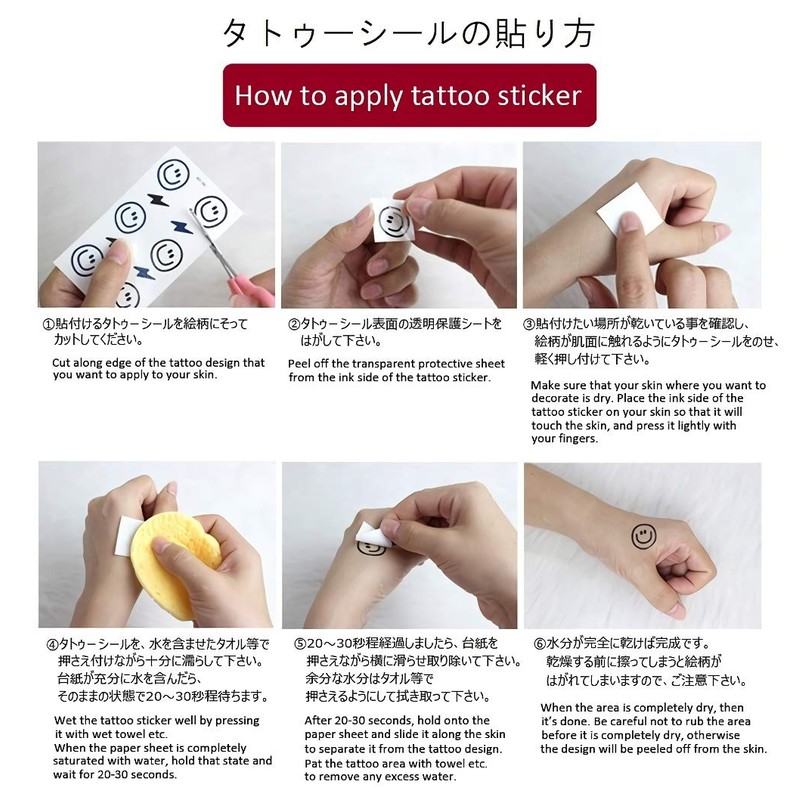 タトゥーシールの貼り方

How to apply tattoo sticker

①貼付けるタトゥーシールを絵柄にそってカットしてください。

Cut along edge of the tattoo design that you want to apply to your skin.

②タトゥーシール表面の透明保護シートをはがして下さい。

Peel off the transparent protective sheet from the ink side of the tattoo sticker.

③貼付けたい場所が乾いている事を確認し、絵柄が肌面に触れるようにタトゥーシールをのせ、軽く押し付けて下さい。

Make sure that your skin where you want to decorate is dry. Place the ink side of the tattoo sticker on your skin so that it will touch the skin, and press it lightly with your fingers.

④タトゥーシールを、水を含ませたタオル等で押さえ付けながら十分に濡らして下さい。台紙が充分に水を含んだら、そのままの状態で20～30秒程待ちます。

Wet the tattoo sticker well by pressing it with wet towel etc.
When the paper sheet is completely saturated with water, hold that state and wait for 20-30 seconds.

⑤20～30秒程経過しましたら、台紙を押さえながら横に滑らせ取り除いて下さい。余分な水分はタオル等で押さえるようにして拭き取って下さい。

After 20-30 seconds, hold onto the paper sheet and slide it along the skin to separate it from the tattoo design.
Pat the tattoo area with towel etc. to remove any excess water.

⑥水分が完全に乾けば完成です。乾燥する前に擦ってしまうと絵柄がはがれてしまいますので、ご注意下さい。

When the area is completely dry, then it's done. Be careful not to rub the area before it is completely dry, otherwise the design will be peeled off from the skin.