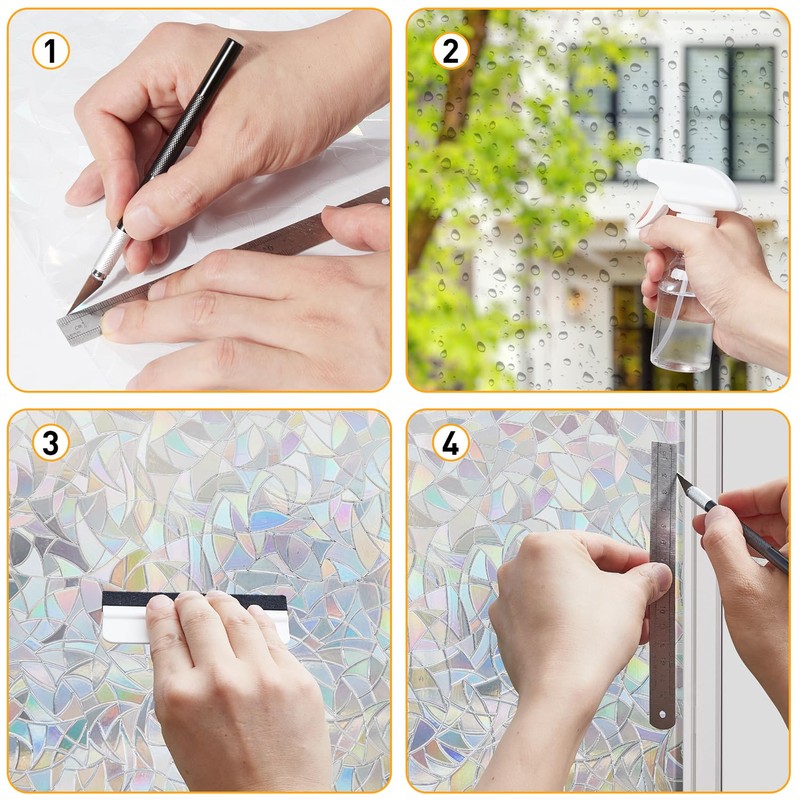 1

2

3

4