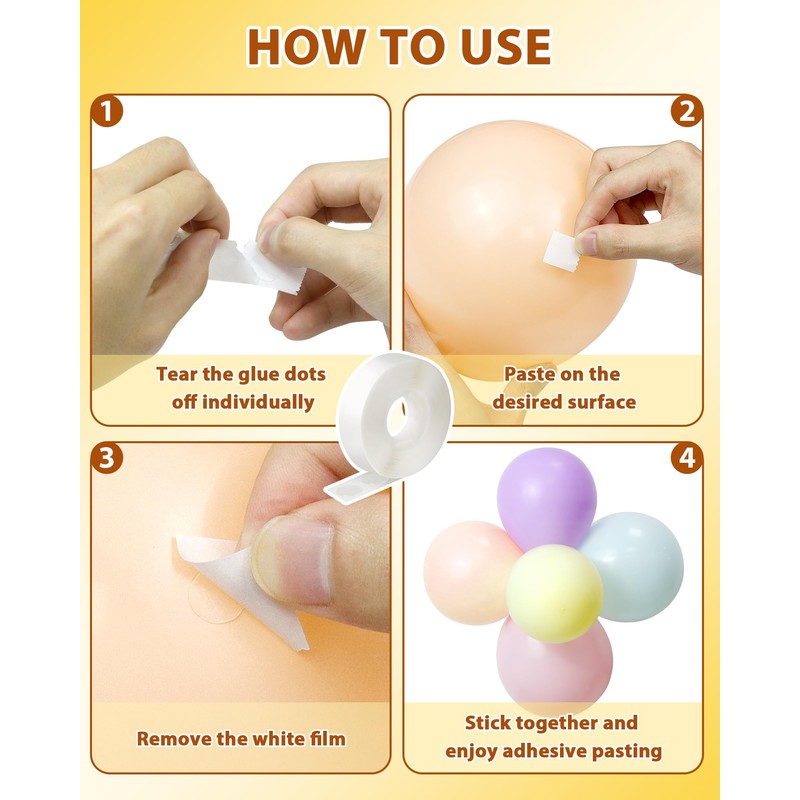 HOW TO USE

1

Tear the glue dots off individually

2

Paste on the desired surface

3

Remove the white film

4

Stick together and enjoy adhesive pasting