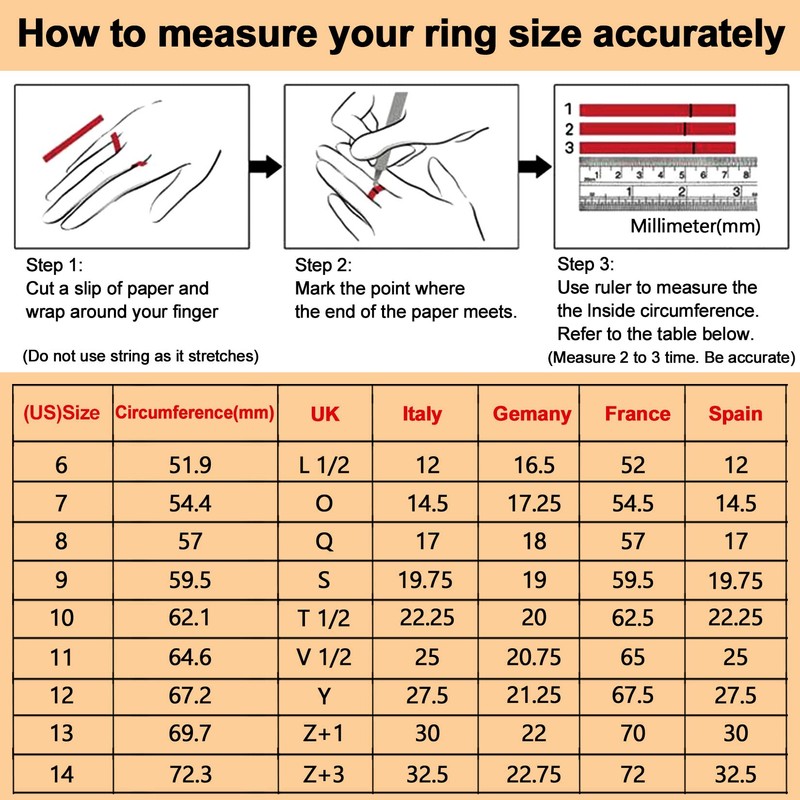 How to measure your ring size accurately

1
2
3

1 2 3 4 5 6 7 8
1 2 3

Millimeter(mm)

Step 1:
Cut a slip of paper and wrap around your finger

(Do not use string as it stretches)

Step 2:
Mark the point where the end of the paper meets.

Step 3:
Use ruler to measure the the Inside circumference. Refer to the table below.

(Measure 2 to 3 time. Be accurate)

| (US)Size | Circumference(mm) | UK | Italy | Gemany | France | Spain |
|---|---|---|---|---|---|---|
| 6 | 51.9 | L 1/2 | 12 | 16.5 | 52 | 12 |
| 7 | 54.4 | O | 14.5 | 17.25 | 54.5 | 14.5 |
| 8 | 57 | Q | 17 | 18 | 57 | 17 |
| 9 | 59.5 | S | 19.75 | 19 | 59.5 | 19.75 |
| 10 | 62.1 | T 1/2 | 22.25 | 20 | 62.5 | 22.25 |
| 11 | 64.6 | V 1/2 | 25 | 20.75 | 65 | 25 |
| 12 | 67.2 | Y | 27.5 | 21.25 | 67.5 | 27.5 |
| 13 | 69.7 | Z+1 | 30 | 22 | 70 | 30 |
| 14 | 72.3 | Z+3 | 32.5 | 22.75 | 72 | 32.5 |