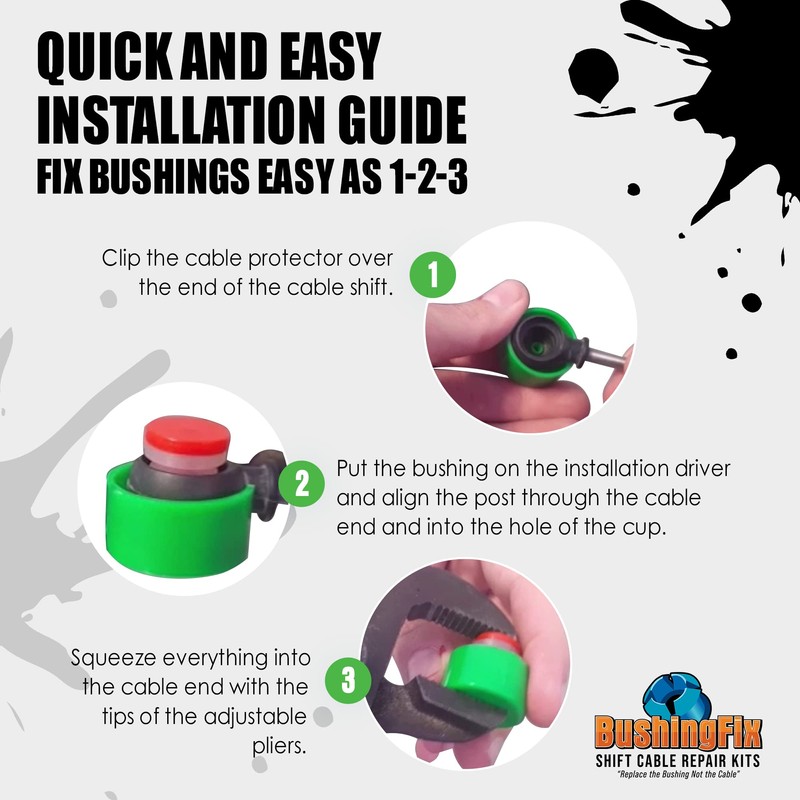 QUICK AND EASY INSTALLATION GUIDE
FIX BUSHINGS EASY AS 1-2-3

Clip the cable protector over the end of the cable shift.

1

2

Put the bushing on the installation driver and align the post through the cable end and into the hole of the cup.

Squeeze everything into the cable end with the tips of the adjustable pliers.

3

BushingFix
SHIFT CABLE REPAIR KITS
"Replace the Bushing Not the Cable"