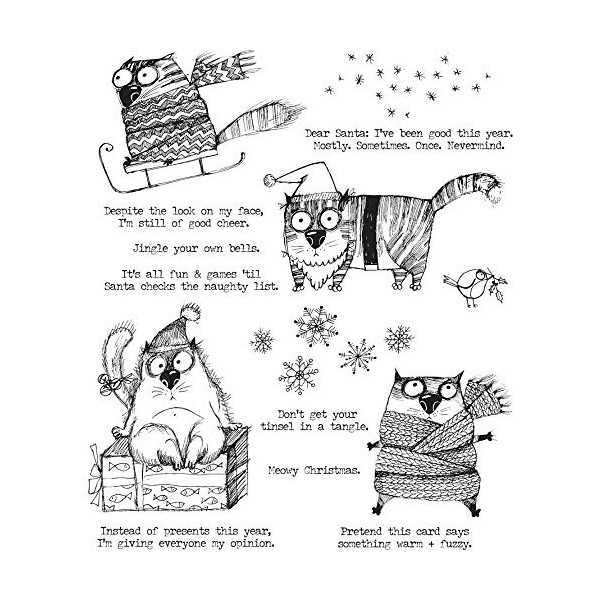 Dear Santa: I've been good this year. Mostly. Sometimes. Once. Nevermind.

Despite the look on my face, I'm still of good cheer.

Jingle your own bells.

It's all fun & games 'til Santa checks the naughty list.

Don't get your tinsel in a tangle.

Meowy Christmas.

Instead of presents this year, I'm giving everyone my opinion.

Pretend this card says something warm + fuzzy.