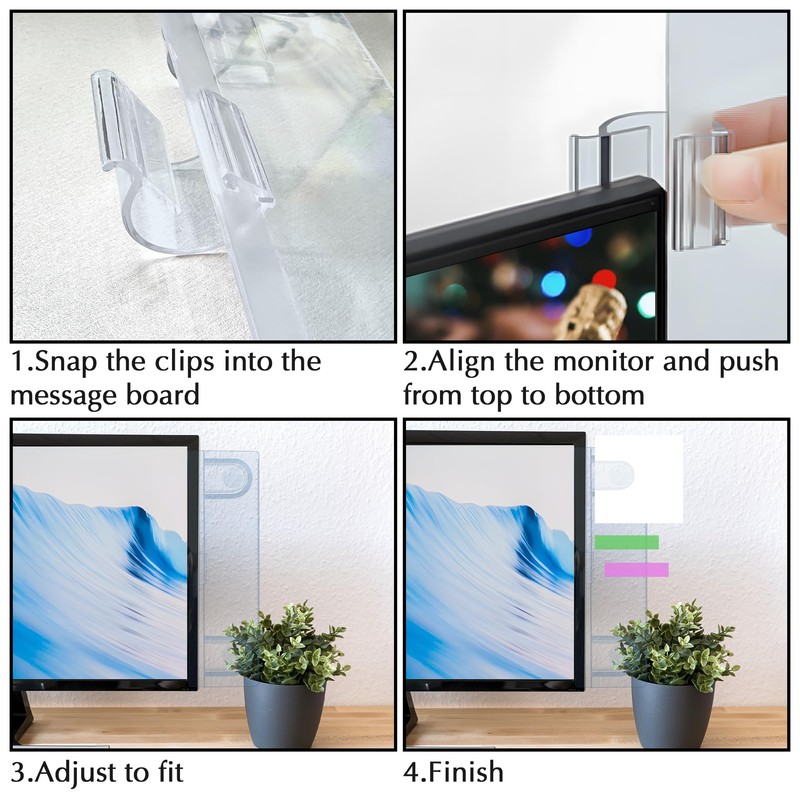 1.Snap the clips into the message board

2.Align the monitor and push from top to bottom

3.Adjust to fit

4.Finish