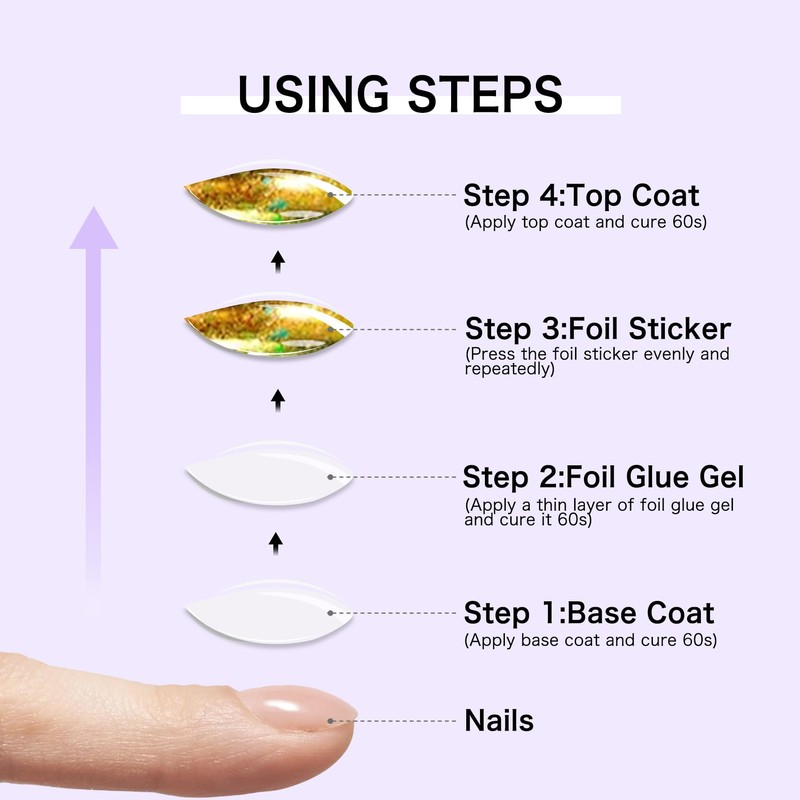 USING STEPS

Step 4:Top Coat
(Apply top coat and cure 60s)

Step 3:Foil Sticker
(Press the foil sticker evenly and repeatedly)

Step 2:Foil Glue Gel
(Apply a thin layer of foil glue gel and cure it 60s)

Step 1:Base Coat
(Apply base coat and cure 60s)

Nails